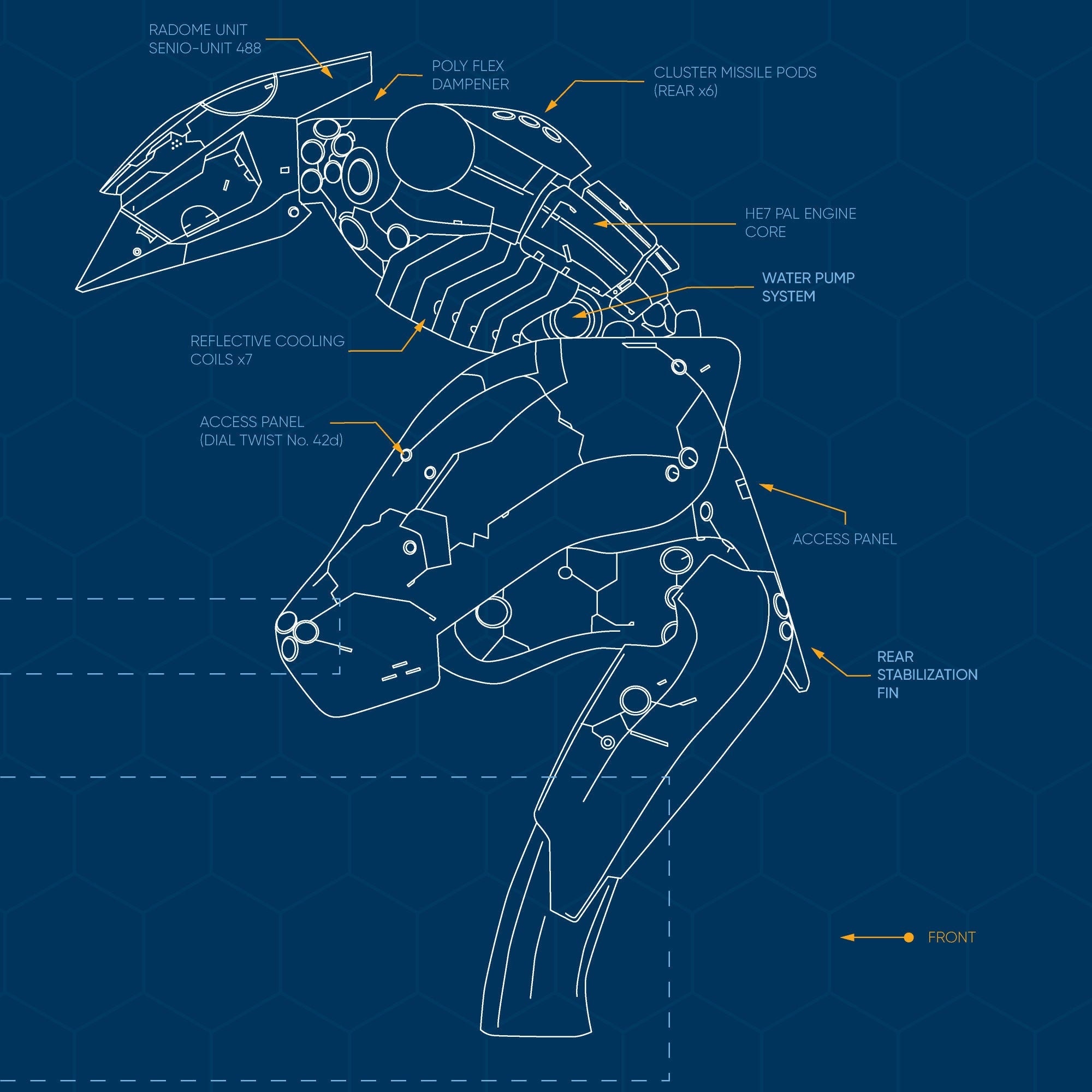 RADOME UNIT
SENIO-UNIT 488

POLY FLEX
DAMPENER

CLUSTER MISSILE PODS
(REAR x6)

HE7 PAL ENGINE
CORE

WATER PUMP
SYSTEM

REFLECTIVE COOLING
COILS x7

ACCESS PANEL
(DIAL TWIST No. 42d)

ACCESS PANEL

REAR
STABILIZATION
FIN

FRONT