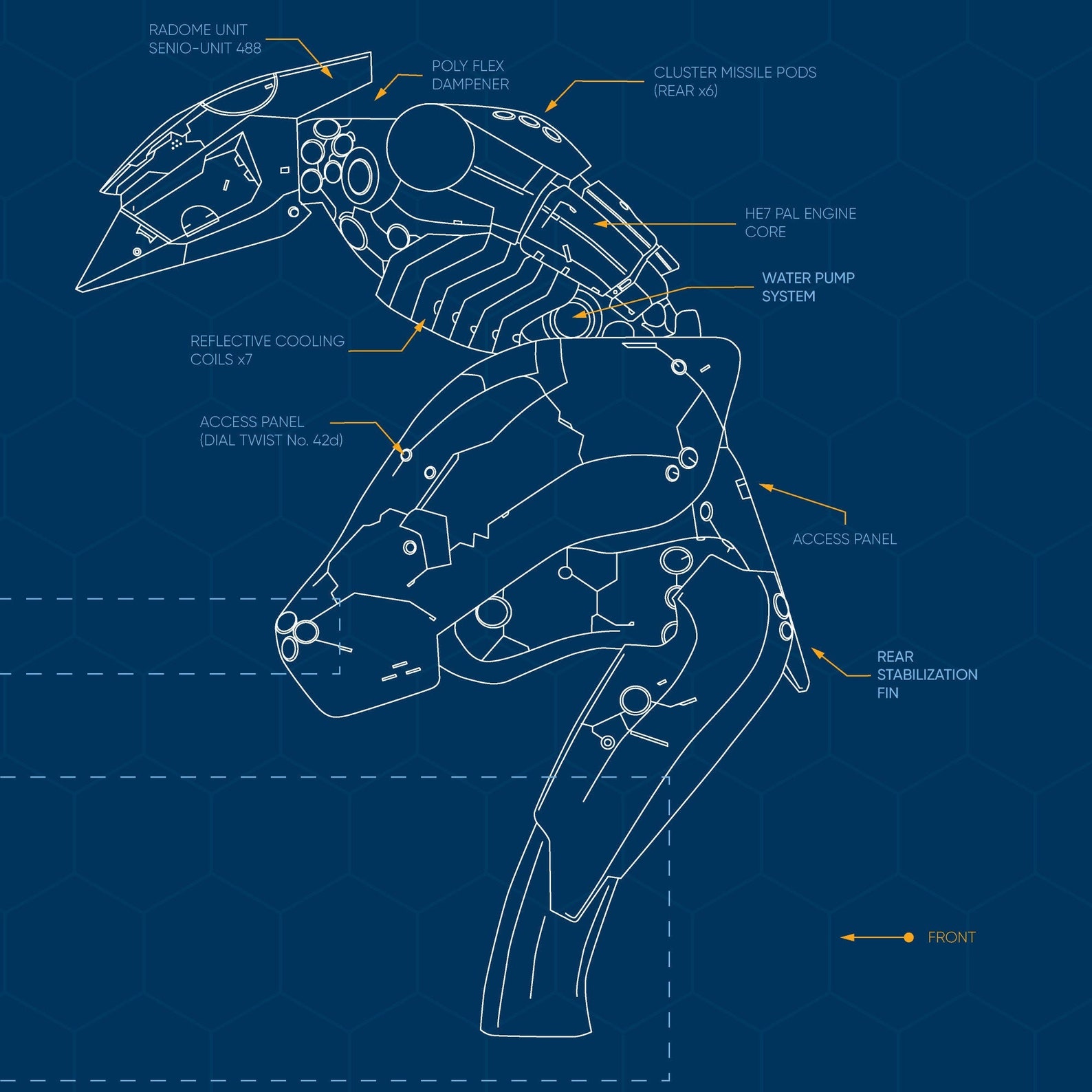 RADOME UNIT
SENIO-UNIT 488

POLY FLEX
DAMPENER

CLUSTER MISSILE PODS
(REAR x6)

HE7 PAL ENGINE
CORE

WATER PUMP
SYSTEM

REFLECTIVE COOLING
COILS x7

ACCESS PANEL
(DIAL TWIST No. 42d)

ACCESS PANEL

REAR
STABILIZATION
FIN

FRONT