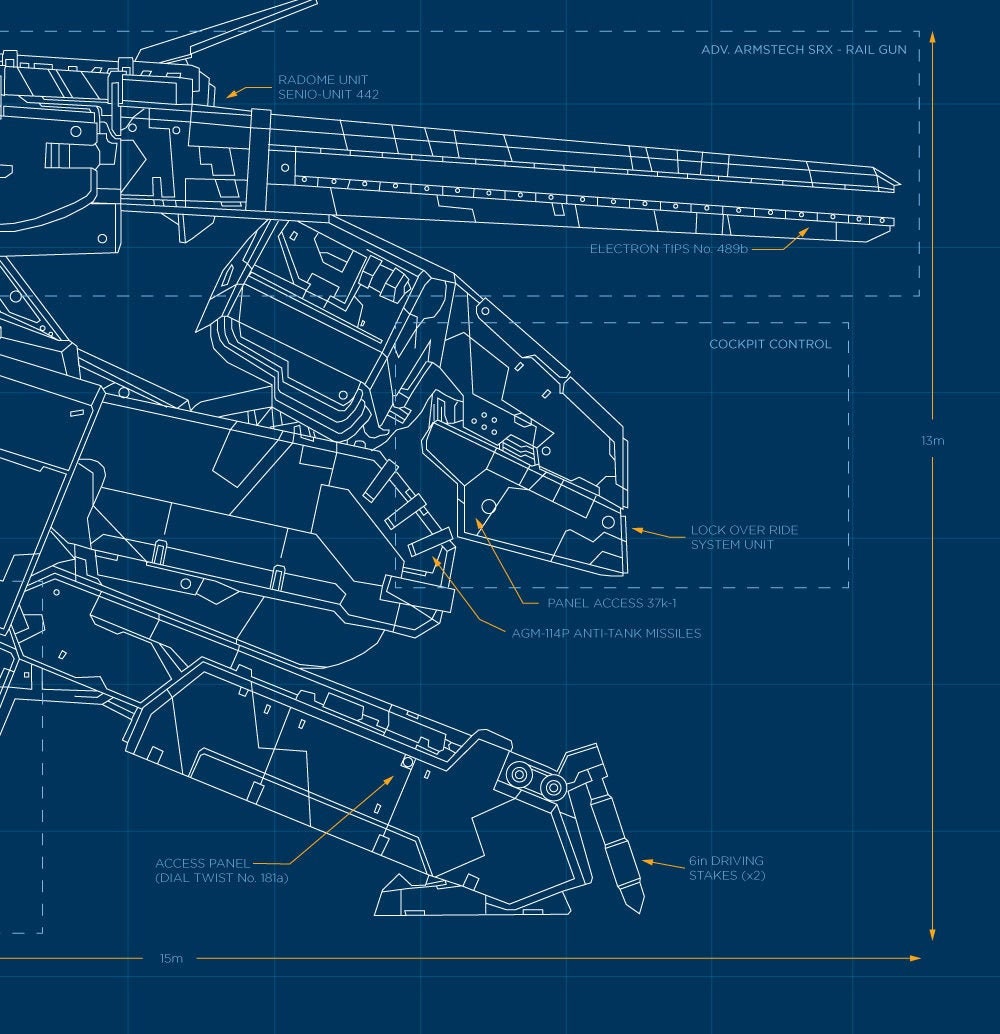 ADV. ARMSTECH SRX - RAIL GUN

RADOME UNIT
SENIO-UNIT 442

ELECTRON TIPS No. 489b

COCKPIT CONTROL

13m

LOCK OVER RIDE
SYSTEM UNIT

PANEL ACCESS 37k-1

AGM-114P ANTI-TANK MISSILES

ACCESS PANEL
(DIAL TWIST No. 181a)

6in DRIVING
STAKES (x2)

15m