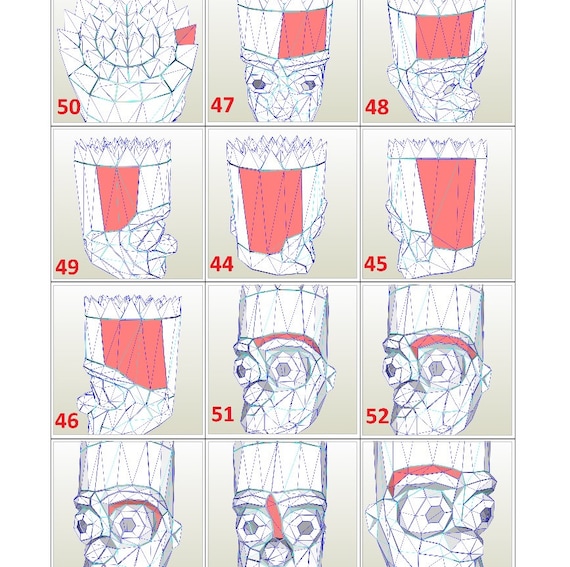 50

47

48

49

44

45

46

51

52