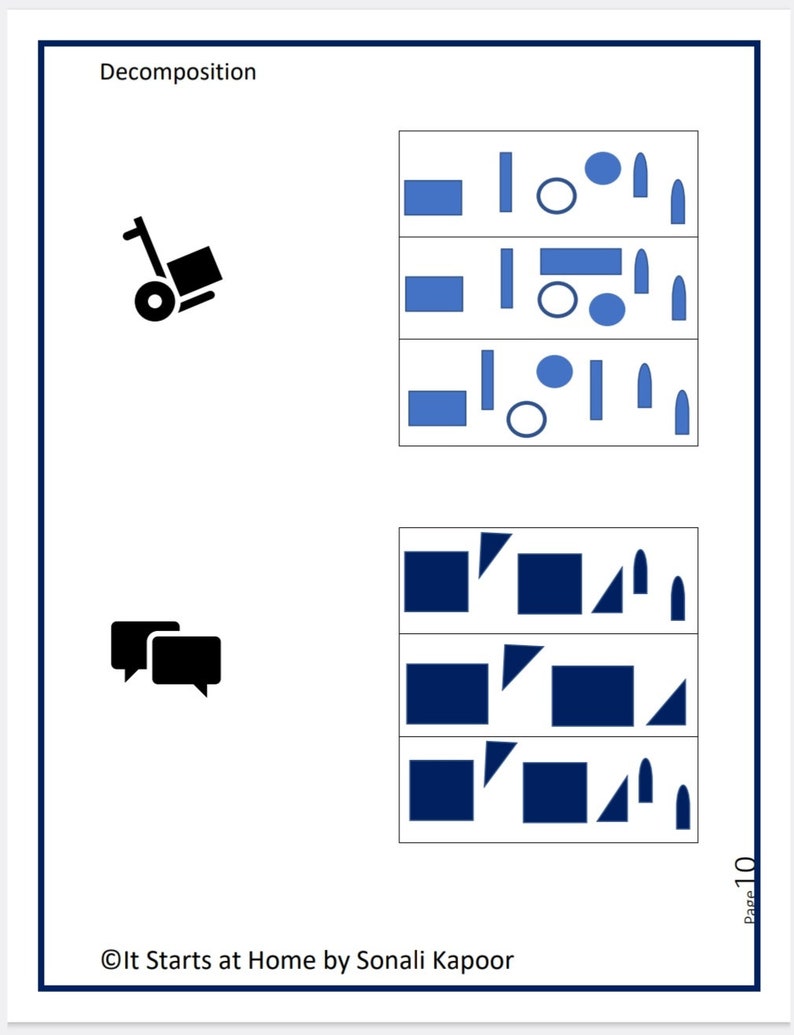 Decomposition

Page 10

©It Starts at Home by Sonali Kapoor