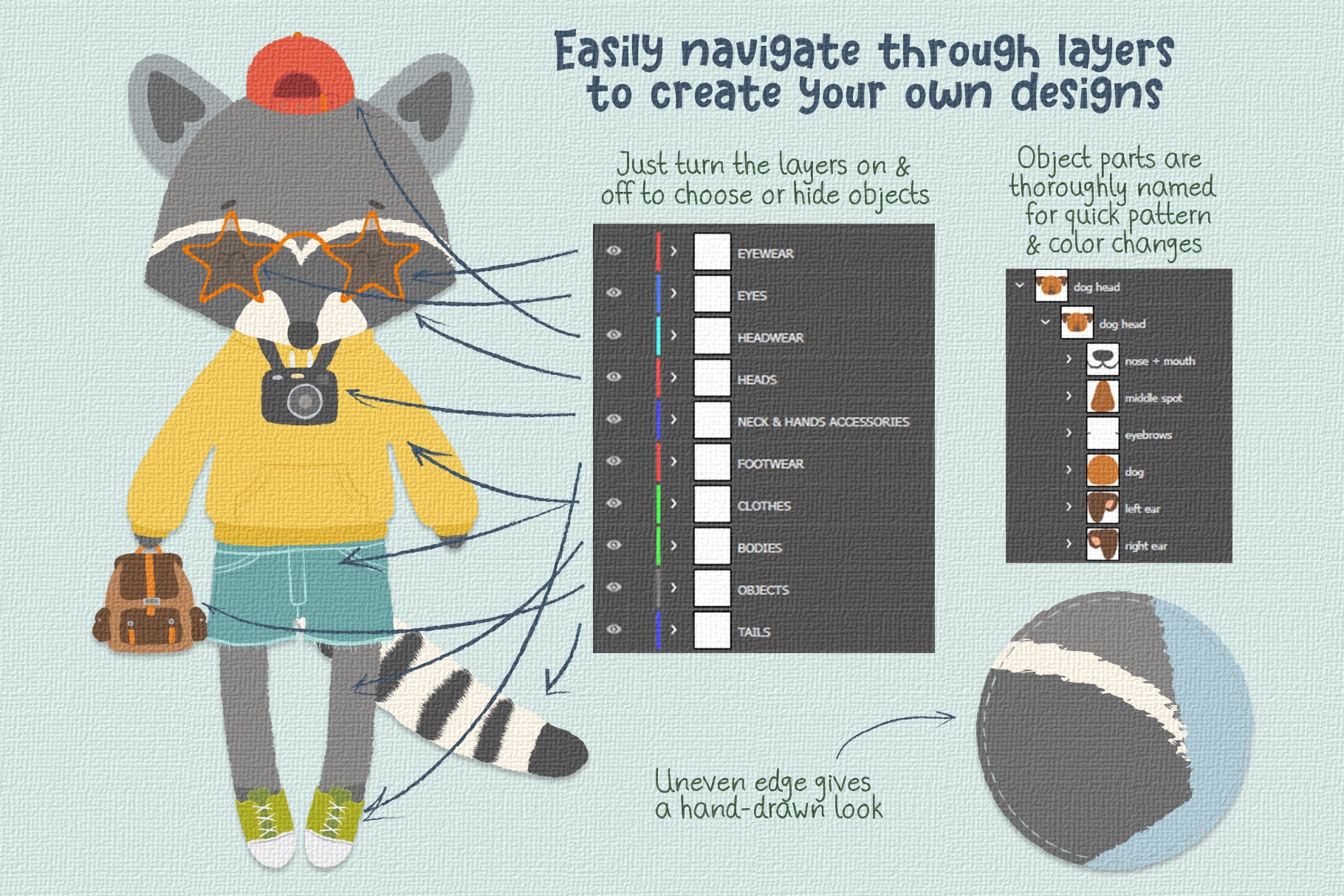 Easily navigate through layers to create your own designs

Just turn the layers on & off to choose or hide objects

EYEWEAR
EYES
HEADWEAR
HEADS
NECK & HANDS ACCESSORIES
FOOTWEAR
CLOTHES
BODIES
OBJECTS
TAILS

Object parts are thoroughly named for quick pattern & color changes

dog head
dog head
nose + mouth
middle spot
eyebrows
dog
left ear
right ear

Uneven edge gives a hand-drawn look