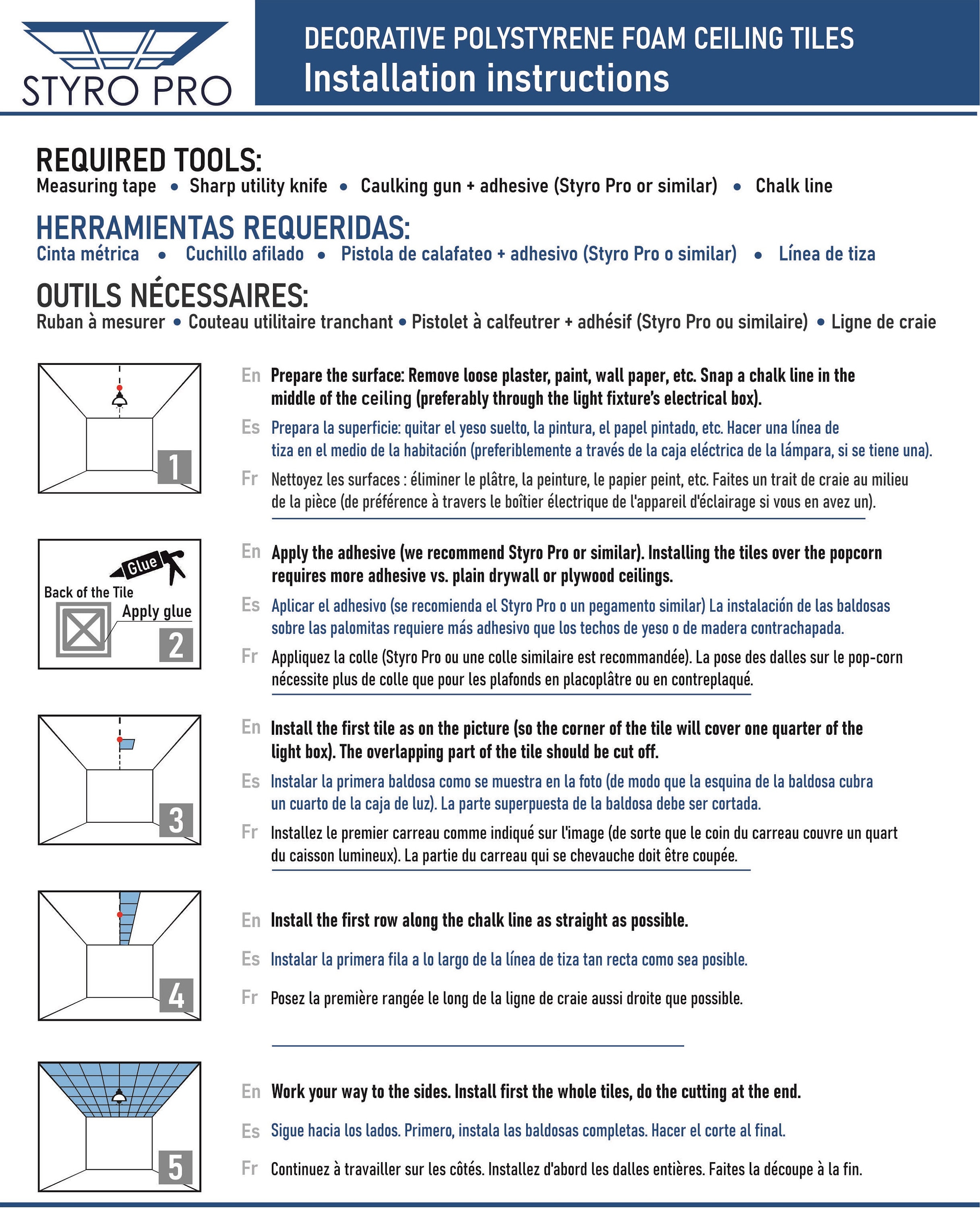 STYRO PRO

DECORATIVE POLYSTYRENE FOAM CEILING TILES
Installation instructions

REQUIRED TOOLS:
Measuring tape • Sharp utility knife • Caulking gun + adhesive (Styro Pro or similar) • Chalk line

HERRAMIENTAS REQUERIDAS:
Cinta métrica • Cuchillo afilado • Pistola de calafateo + adhesivo (Styro Pro o similar) • Línea de tiza

OUTILS NÉCESSAIRES:
Ruban à mesurer • Couteau utilitaire tranchant • Pistolet à calfeutrer + adhésif (Styro Pro ou similaire) • Ligne de craie

1

En Prepare the surface: Remove loose plaster, paint, wall paper, etc. Snap a chalk line in the middle of the ceiling (preferably through the light fixture's electrical box).

Es Prepara la superficie: quitar el yeso suelto, la pintura, el papel pintado, etc. Hacer una línea de tiza en el medio de la habitación (preferiblemente a través de la caja eléctrica de la lámpara, si se tiene una).

Fr Nettoyez les surfaces : éliminer le plâtre, la peinture, le papier peint, etc. Faites un trait de craie au milieu de la pièce (de préférence à travers le boîtier électrique de l'appareil d'éclairage si vous en avez un).

Glue
Back of the Tile
Apply glue
2

En Apply the adhesive (we recommend Styro Pro or similar). Installing the tiles over the popcorn requires more adhesive vs. plain drywall or plywood ceilings.

Es Aplicar el adhesivo (se recomienda el Styro Pro o un pegamento similar) La instalación de las baldosas sobre las palomitas requiere más adhesivo que los techos de yeso o de madera contrachapada.

Fr Appliquez la colle (Styro Pro ou une colle similaire est recommandée). La pose des dalles sur le pop-corn nécessite plus de colle que pour les plafonds en placoplâtre ou en contreplaqué.

3

En Install the first tile as on the picture (so the corner of the tile will cover one quarter of the light box). The overlapping part of the tile should be cut off.

Es Instalar la primera baldosa como se muestra en la foto (de modo que la esquina de la baldosa cubra un cuarto de la caja de luz). La parte superpuesta de la baldosa debe ser cortada.

Fr Installez le premier carreau comme indiqué sur l'image (de sorte que le coin du carreau couvre un quart du caisson lumineux). La partie du carreau qui se chevauche doit être coupée.

4

En Install the first row along the chalk line as straight as possible.

Es Instalar la primera fila a lo largo de la línea de tiza tan recta como sea posible.

Fr Posez la première rangée le long de la ligne de craie aussi droite que possible.

5

En Work your way to the sides. Install first the whole tiles, do the cutting at the end.

Es Sigue hacia los lados. Primero, instala las baldosas completas. Hacer el corte al final.

Fr Continuez à travailler sur les côtés. Installez d'abord les dalles entières. Faites la découpe à la fin.