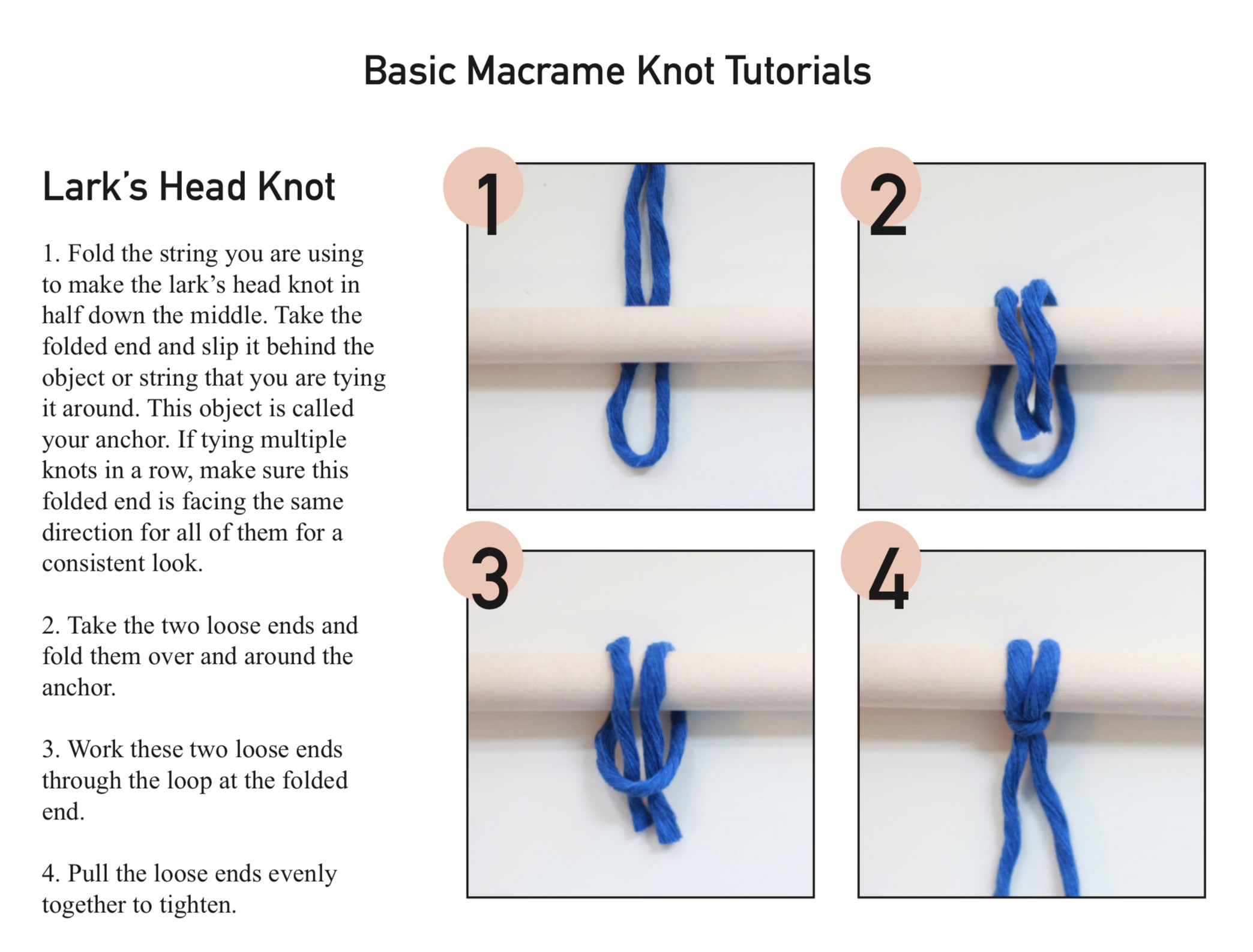 Basic Macrame Knot Tutorials

Lark's Head Knot

1. Fold the string you are using to make the lark's head knot in half down the middle. Take the folded end and slip it behind the object or string that you are tying it around. This object is called your anchor. If tying multiple knots in a row, make sure this folded end is facing the same direction for all of them for a consistent look.

2. Take the two loose ends and fold them over and around the anchor.

3. Work these two loose ends through the loop at the folded end.

4. Pull the loose ends evenly together to tighten.

1

2

3

4