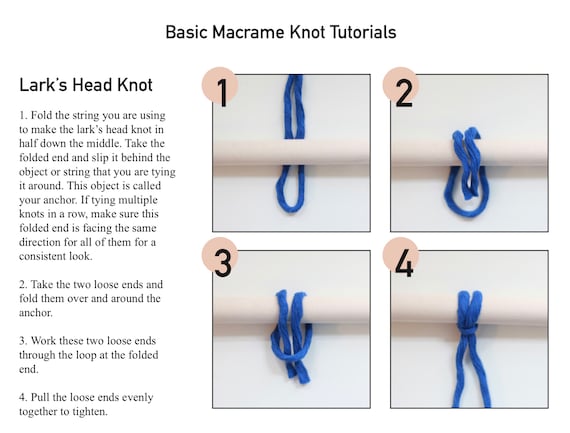 Basic Macrame Knot Tutorials

Lark's Head Knot

1. Fold the string you are using to make the lark's head knot in half down the middle. Take the folded end and slip it behind the object or string that you are tying it around. This object is called your anchor. If tying multiple knots in a row, make sure this folded end is facing the same direction for all of them for a consistent look.

2. Take the two loose ends and fold them over and around the anchor.

3. Work these two loose ends through the loop at the folded end.

4. Pull the loose ends evenly together to tighten.

1

2

3

4