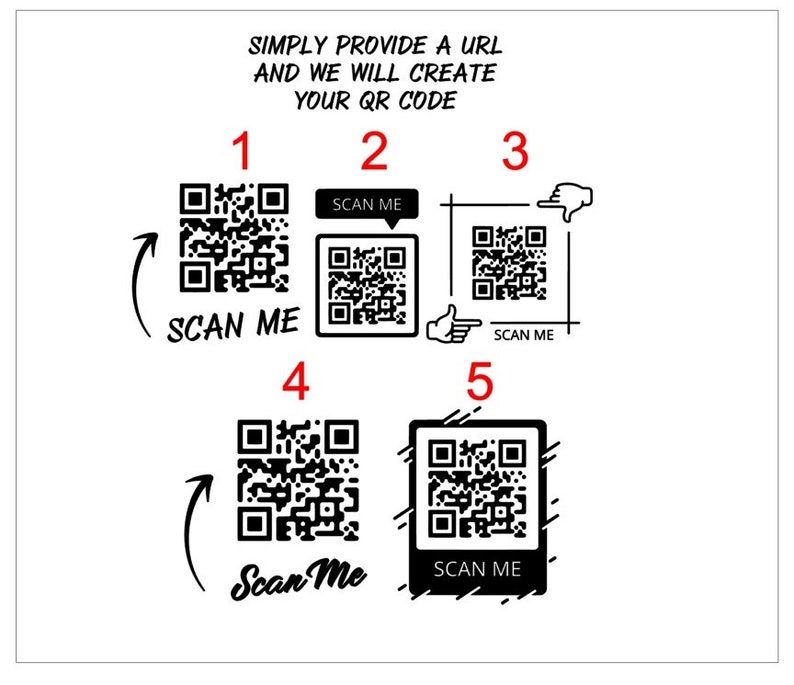 SIMPLY PROVIDE A URL AND WE WILL CREATE YOUR QR CODE

1

SCAN ME

2

SCAN ME

3

SCAN ME

4

Scan Me

5

SCAN ME