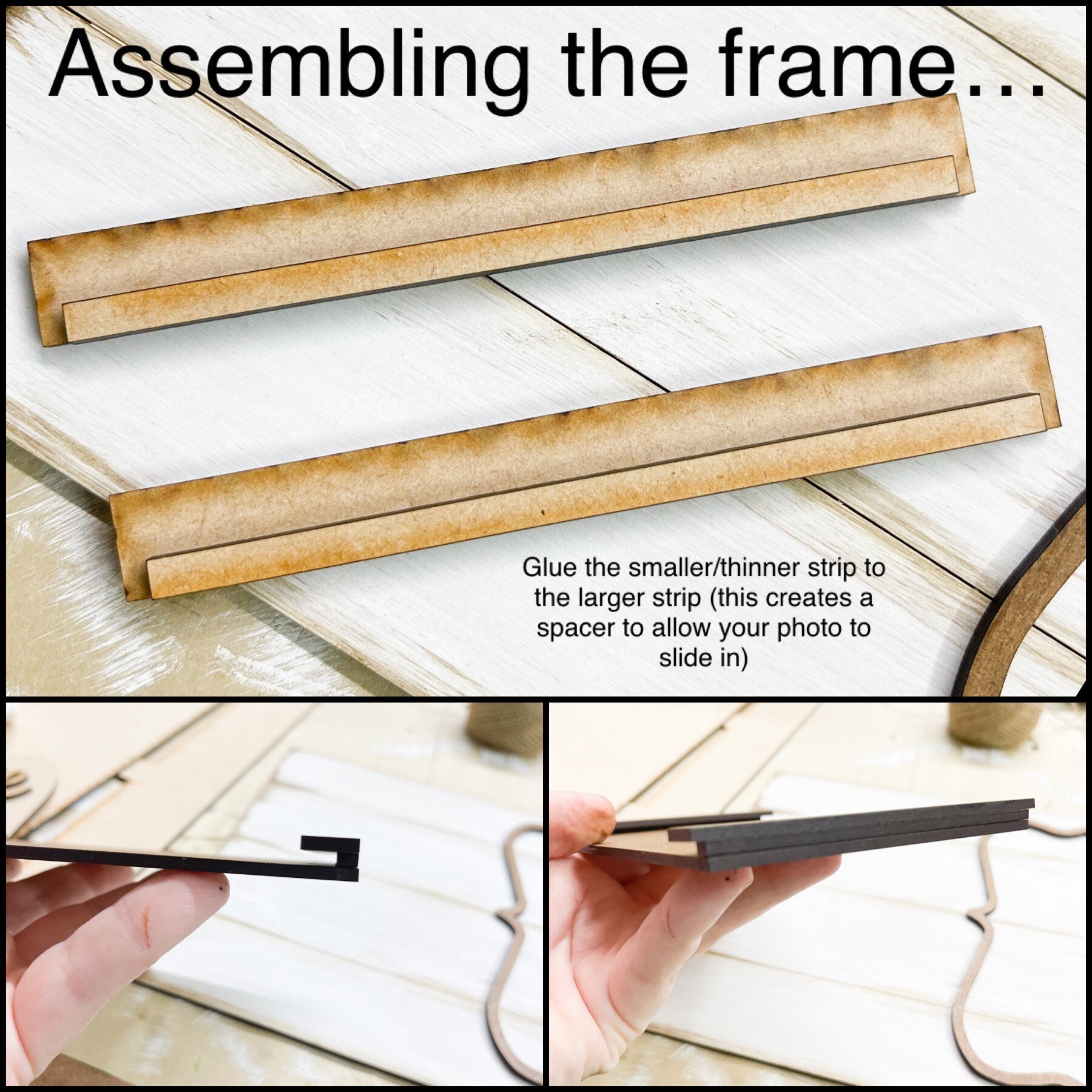 Assembling the frame…

Glue the smaller/thinner strip to the larger strip (this creates a spacer to allow your photo to slide in)