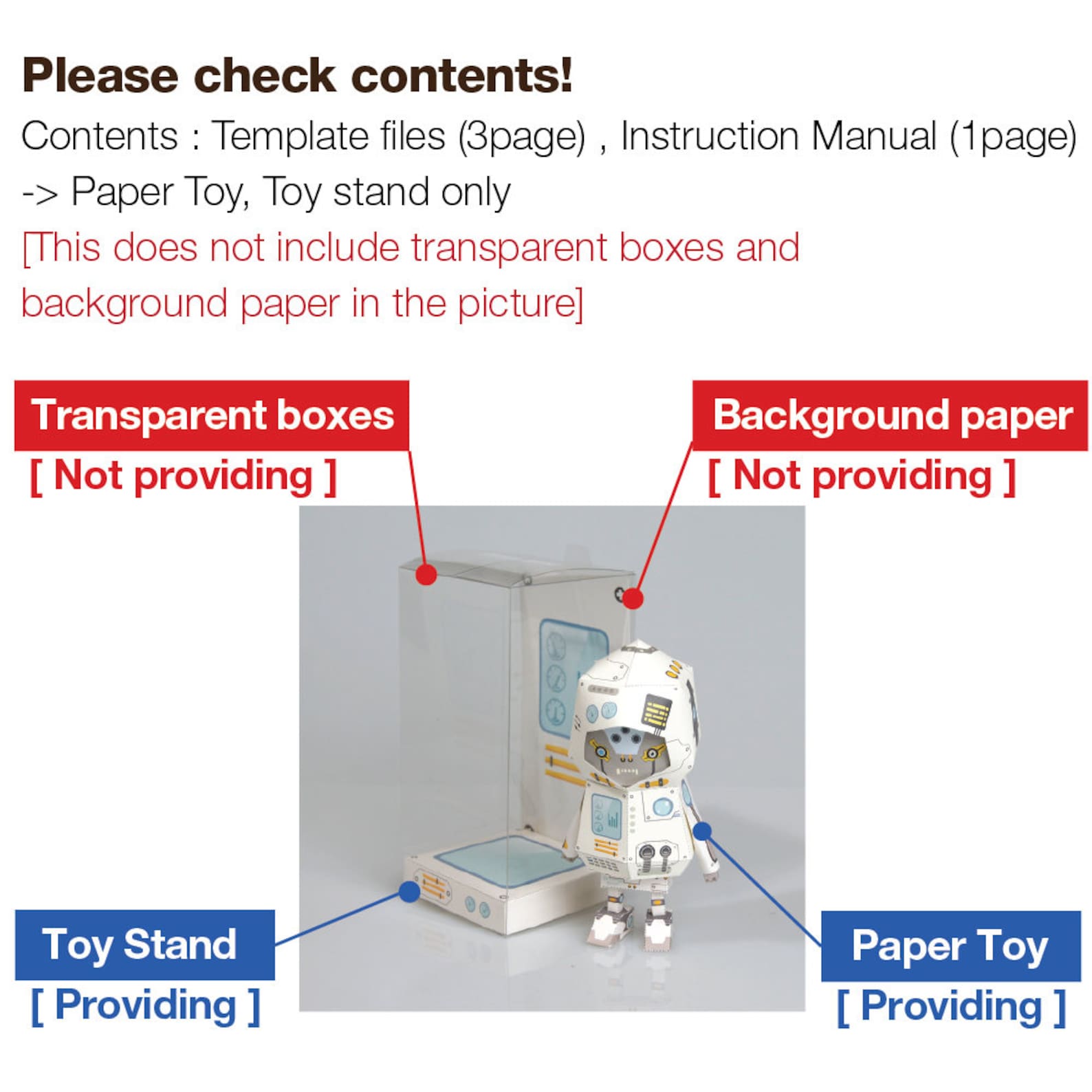 Please check contents!

Contents : Template files (3page) , Instruction Manual (1page)
-> Paper Toy, Toy stand only

[This does not include transparent boxes and background paper in the picture]

Transparent boxes
[ Not providing ]

Background paper
[ Not providing ]

Toy Stand
[ Providing ]

Paper Toy
[ Providing ]