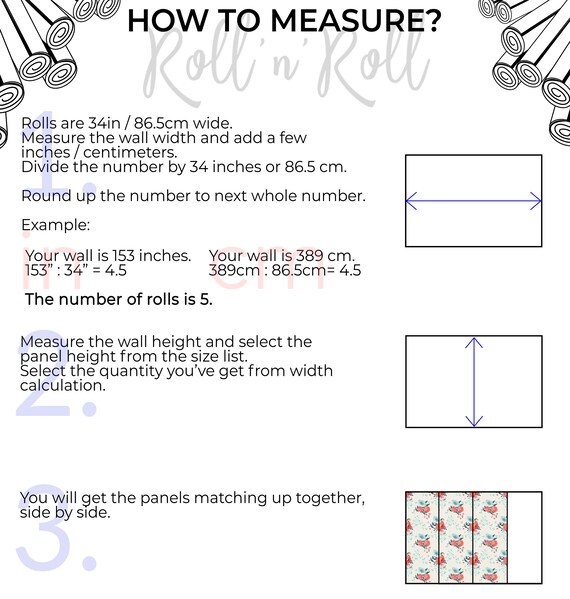 HOW TO MEASURE?

Roll'n'Roll

1.

Rolls are 34in / 86.5cm wide.
Measure the wall width and add a few inches / centimeters.
Divide the number by 34 inches or 86.5 cm.

Round up the number to next whole number.

Example:

in

Your wall is 153 inches.
153" : 34" = 4.5

cm

Your wall is 389 cm.
389cm : 86.5cm= 4.5

The number of rolls is 5.

2.

Measure the wall height and select the panel height from the size list.
Select the quantity you've get from width calculation.

3.

You will get the panels matching up together, side by side.