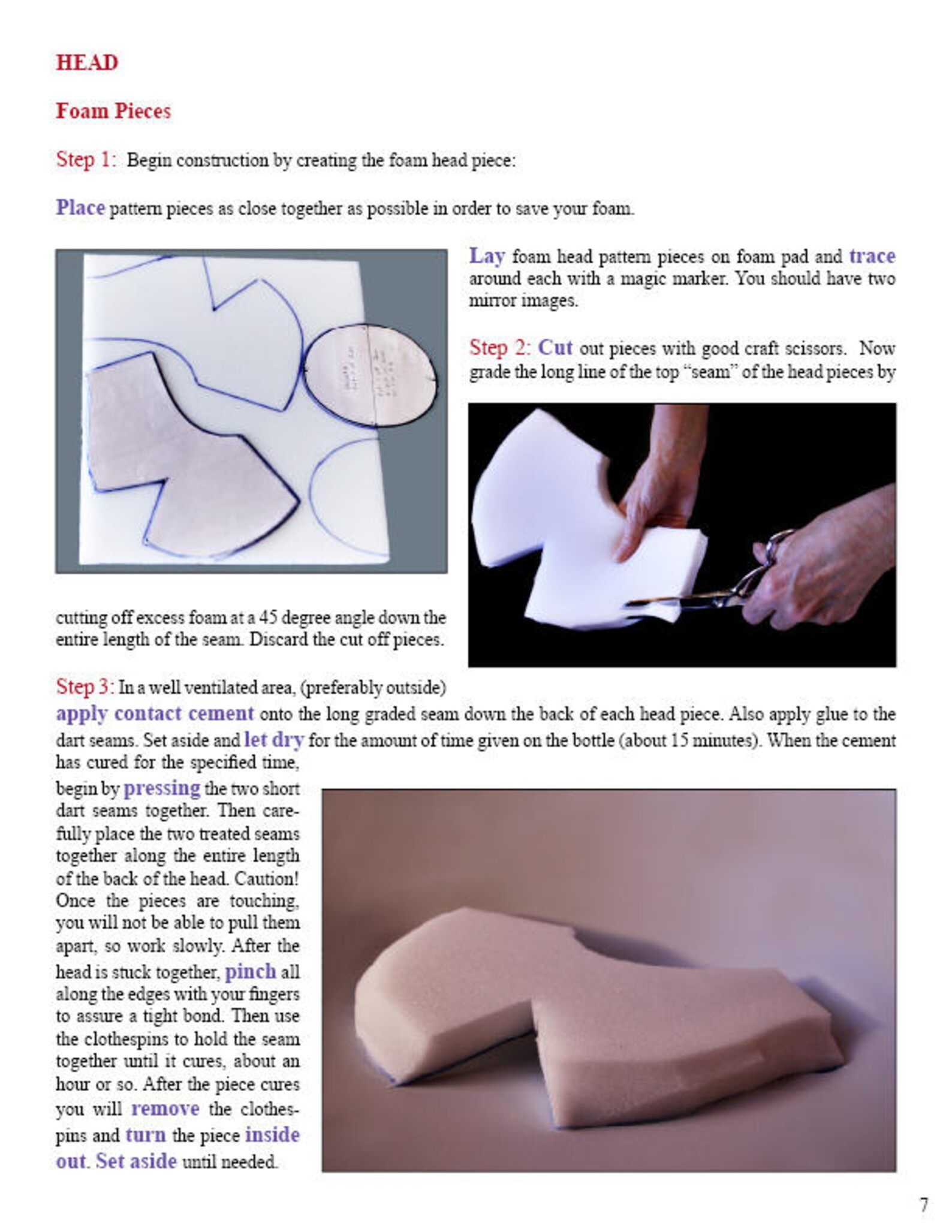 HEAD

Foam Pieces

Step 1: Begin construction by creating the foam head piece:

Place pattern pieces as close together as possible in order to save your foam.

Lay foam head pattern pieces on foam pad and trace around each with a magic marker. You should have two mirror images.

Step 2: Cut out pieces with good craft scissors. Now grade the long line of the top "seam" of the head pieces by cutting off excess foam at a 45 degree angle down the entire length of the seam. Discard the cut off pieces.

Step 3: In a well ventilated area, (preferably outside) apply contact cement onto the long graded seam down the back of each head piece. Also apply glue to the dart seams. Set aside and let dry for the amount of time given on the bottle (about 15 minutes). When the cement has cured for the specified time, begin by pressing the two short dart seams together. Then carefully place the two treated seams together along the entire length of the back of the head. Caution! Once the pieces are touching, you will not be able to pull them apart, so work slowly. After the head is stuck together, pinch all along the edges with your fingers to assure a tight bond. Then use the clothespins to hold the seam together until it cures, about an hour or so. After the piece cures you will remove the clothespins and turn the piece inside out. Set aside until needed.

7