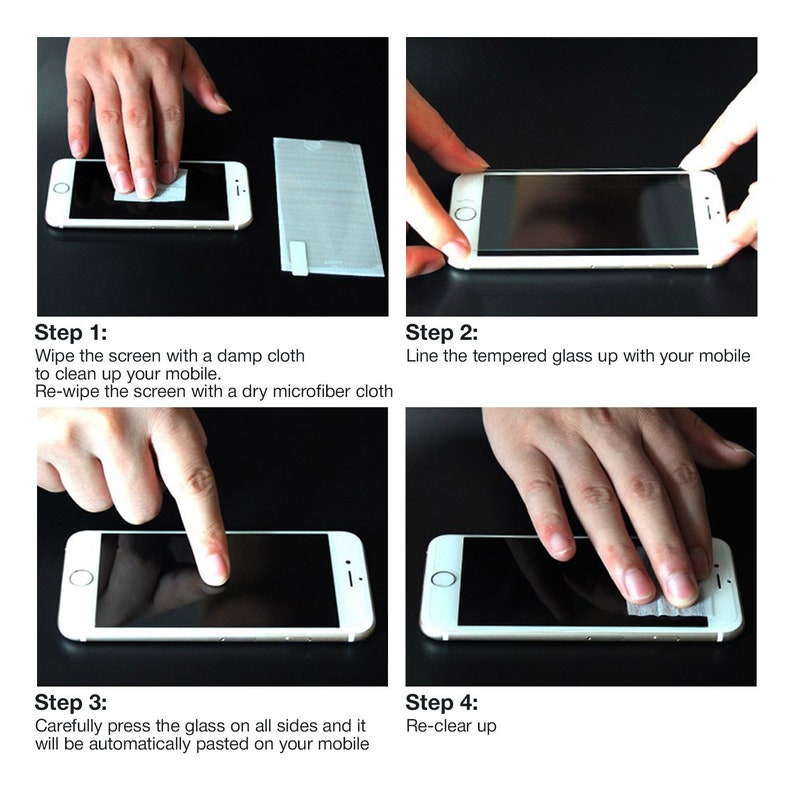 Step 1:
Wipe the screen with a damp cloth to clean up your mobile.
Re-wipe the screen with a dry microfiber cloth

Step 2:
Line the tempered glass up with your mobile

Step 3:
Carefully press the glass on all sides and it will be automatically pasted on your mobile

Step 4:
Re-clear up