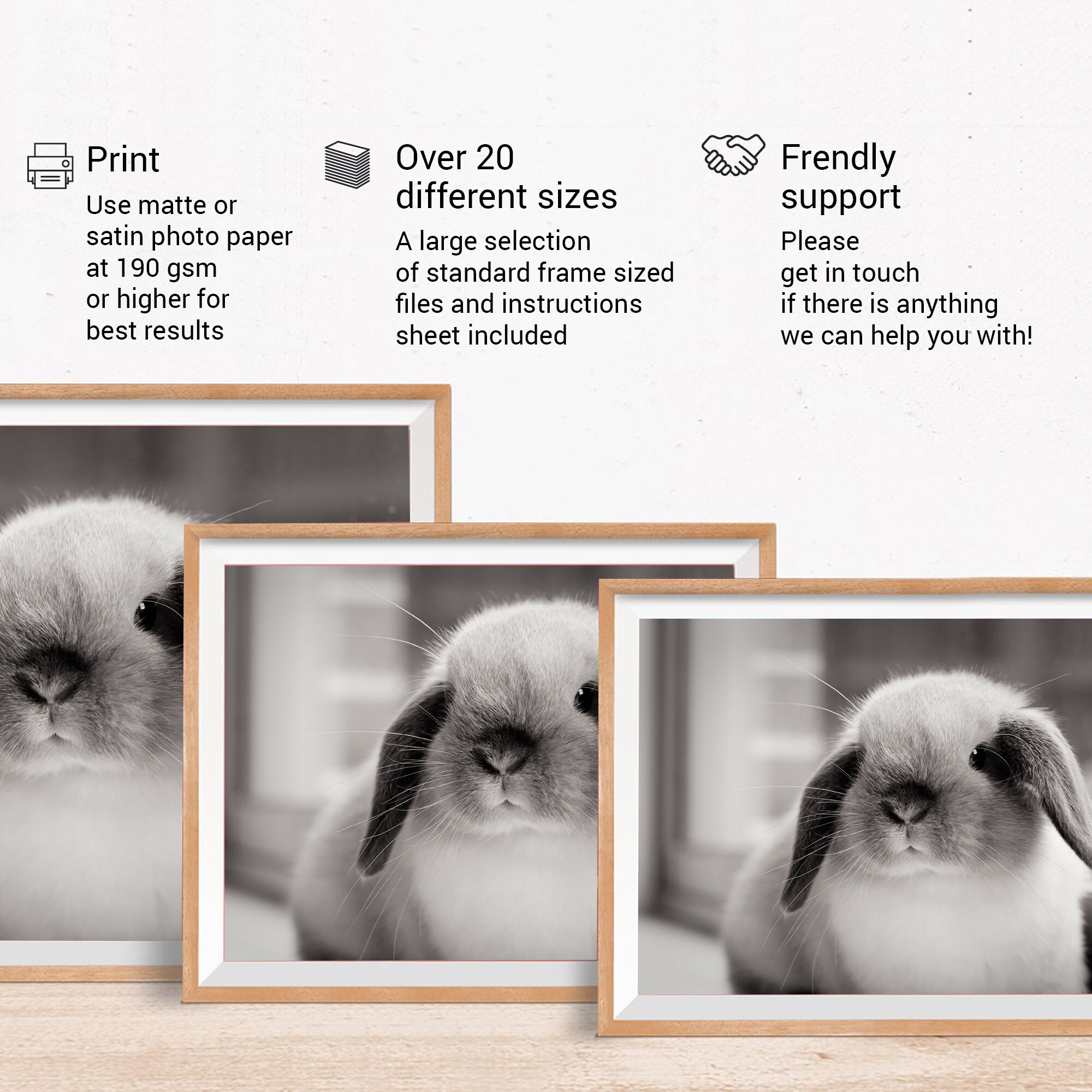 Print
Use matte or satin photo paper at 190 gsm or higher for best results

Over 20 different sizes
A large selection of standard frame sized files and instructions sheet included

Frendly support
Please get in touch if there is anything we can help you with!