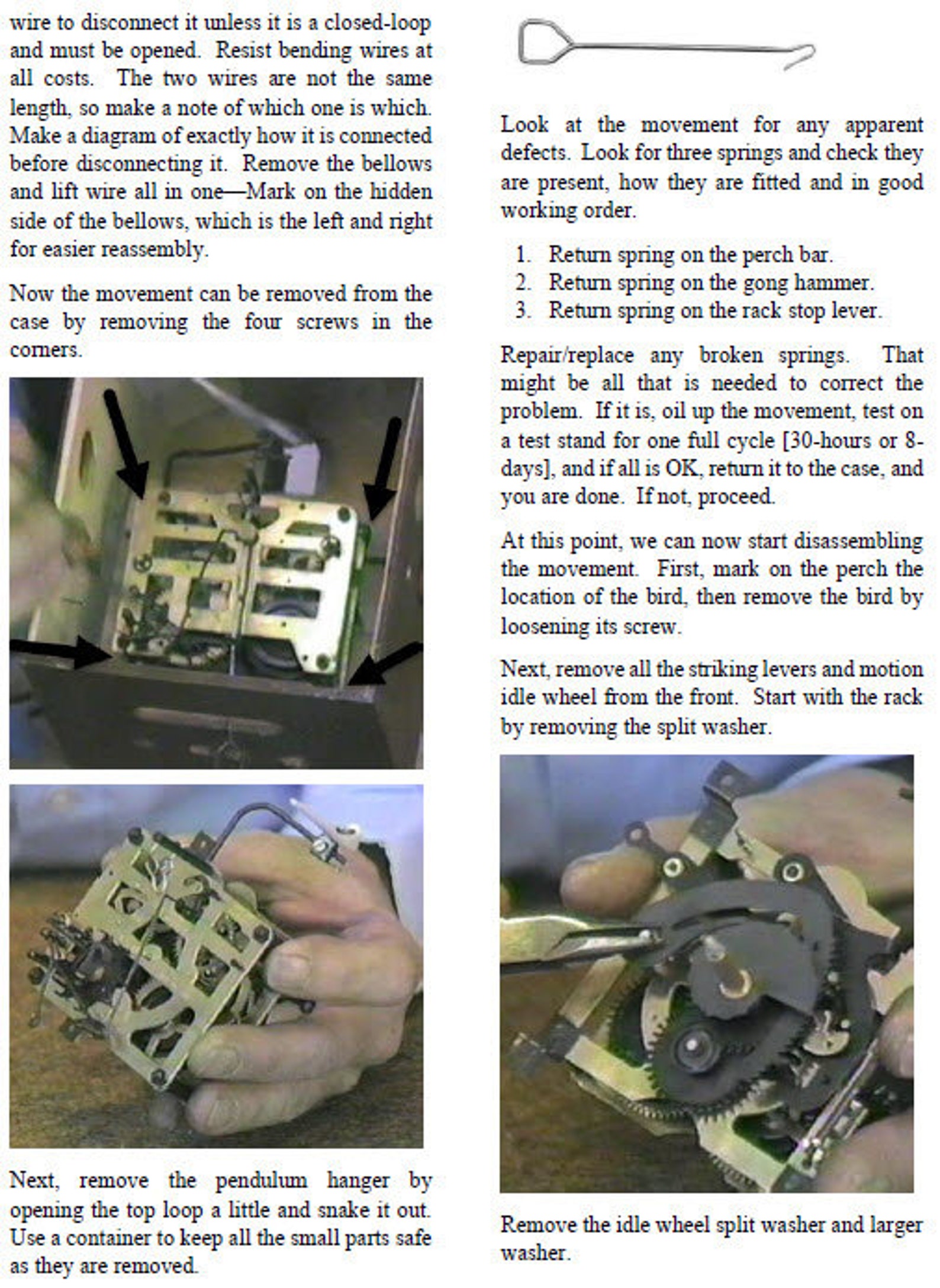 wire to disconnect it unless it is a closed-loop and must be opened. Resist bending wires at all costs. The two wires are not the same length, so make a note of which one is which. Make a diagram of exactly how it is connected before disconnecting it. Remove the bellows and lift wire all in one—Mark on the hidden side of the bellows, which is the left and right for easier reassembly.

Now the movement can be removed from the case by removing the four screws in the corners.

Next, remove the pendulum hanger by opening the top loop a little and snake it out. Use a container to keep all the small parts safe as they are removed.

Look at the movement for any apparent defects. Look for three springs and check they are present, how they are fitted and in good working order.

1. Return spring on the perch bar.
2. Return spring on the gong hammer.
3. Return spring on the rack stop lever.

Repair/replace any broken springs. That might be all that is needed to correct the problem. If it is, oil up the movement, test on a test stand for one full cycle [30-hours or 8-days], and if all is OK, return it to the case, and you are done. If not, proceed.

At this point, we can now start disassembling the movement. First, mark on the perch the location of the bird, then remove the bird by loosening its screw.

Next, remove all the striking levers and motion idle wheel from the front. Start with the rack by removing the split washer.

Remove the idle wheel split washer and larger washer.