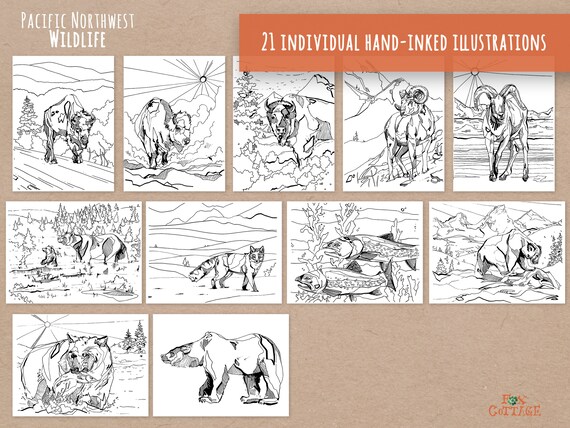 Pacific Northwest
Wildlife

21 individual hand-inked illustrations

Fox
Cottage