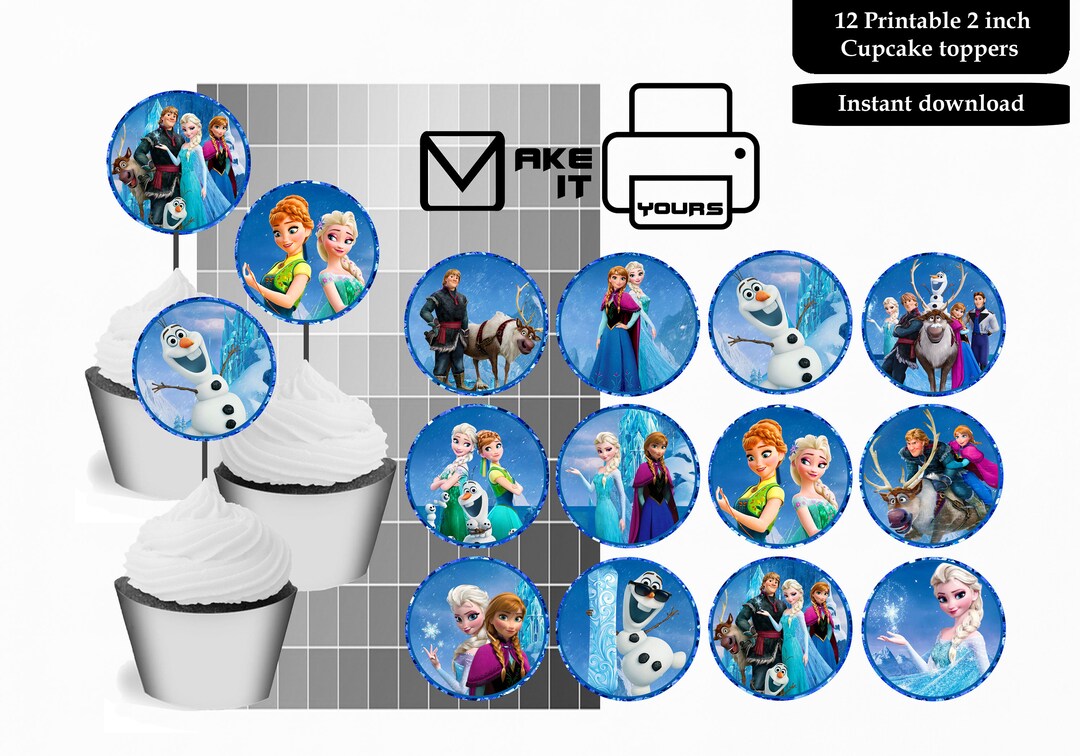 12 Printable 2 inch Cupcake toppers

Instant download

MAKE IT YOURS