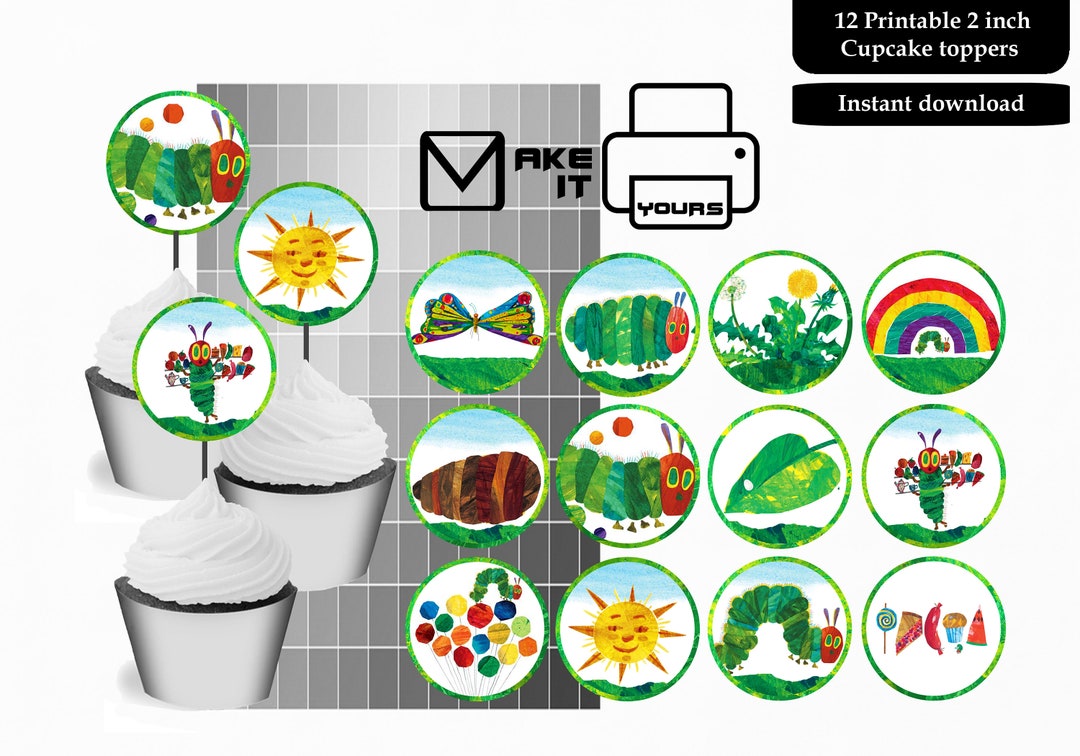 12 Printable 2 inch Cupcake toppers

Instant download

MAKE IT YOURS