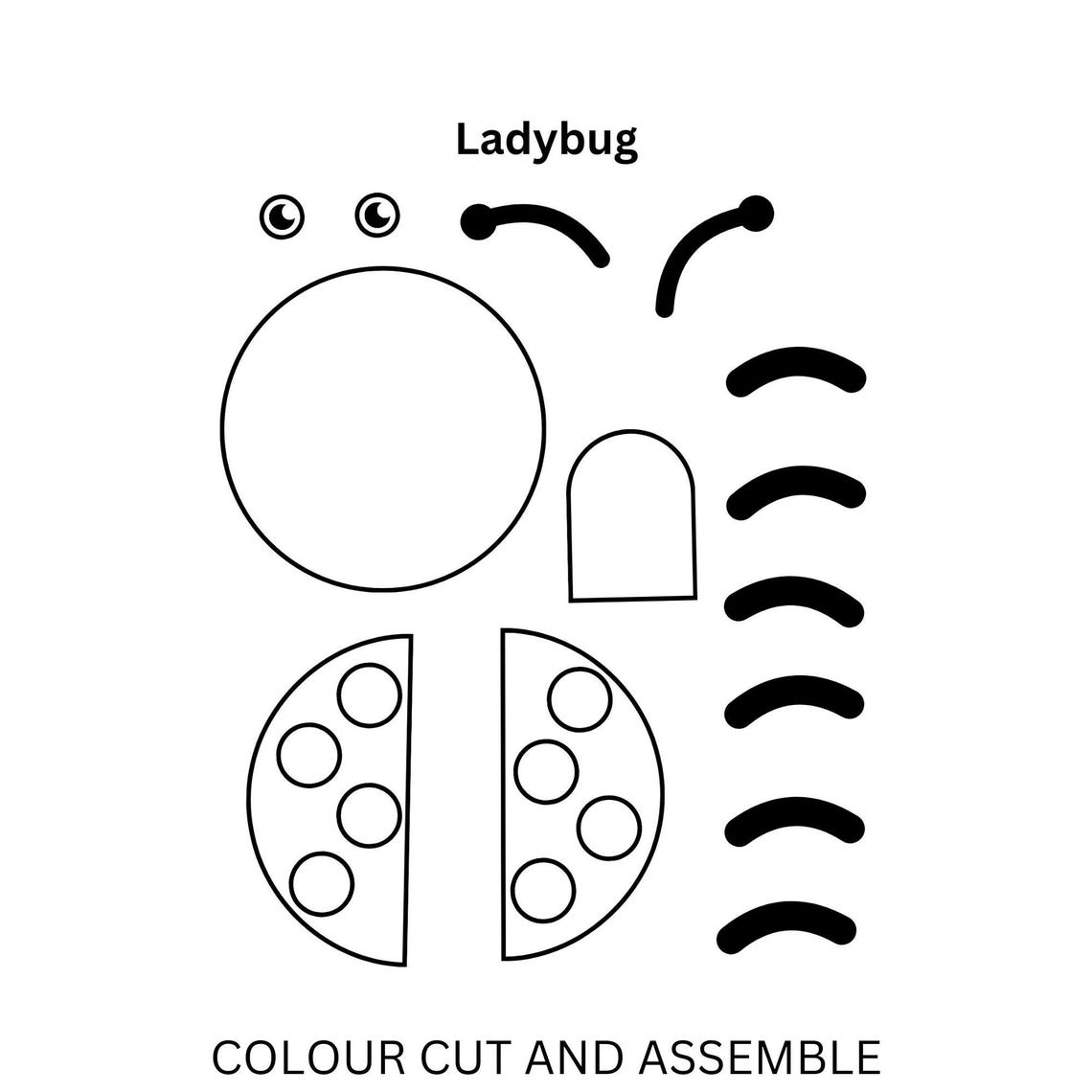 Ladybug

COLOUR CUT AND ASSEMBLE