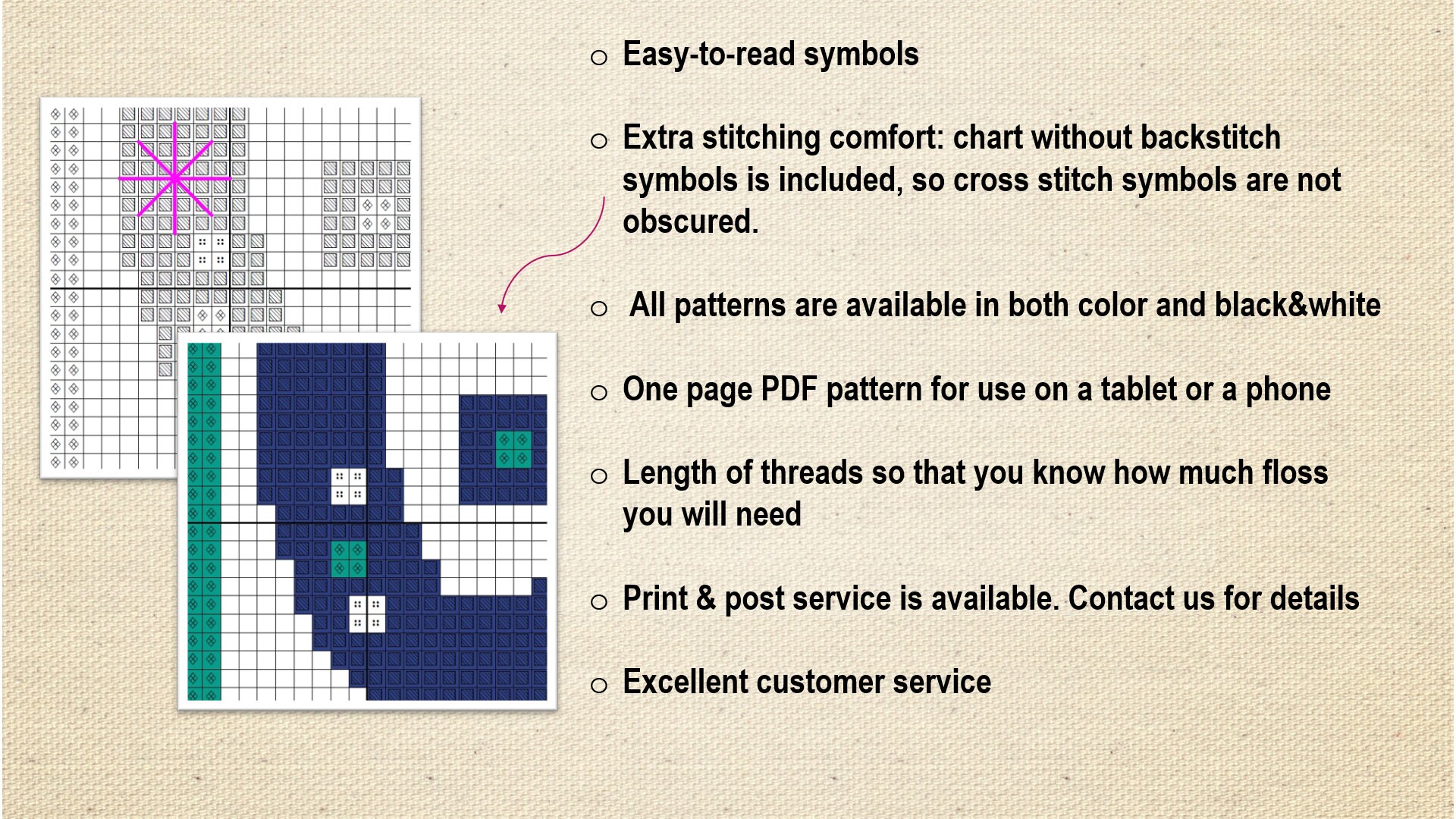 o Easy-to-read symbols

o Extra stitching comfort: chart without backstitch symbols is included, so cross stitch symbols are not obscured.

o All patterns are available in both color and black&white

o One page PDF pattern for use on a tablet or a phone

o Length of threads so that you know how much floss you will need

o Print & post service is available. Contact us for details

o Excellent customer service