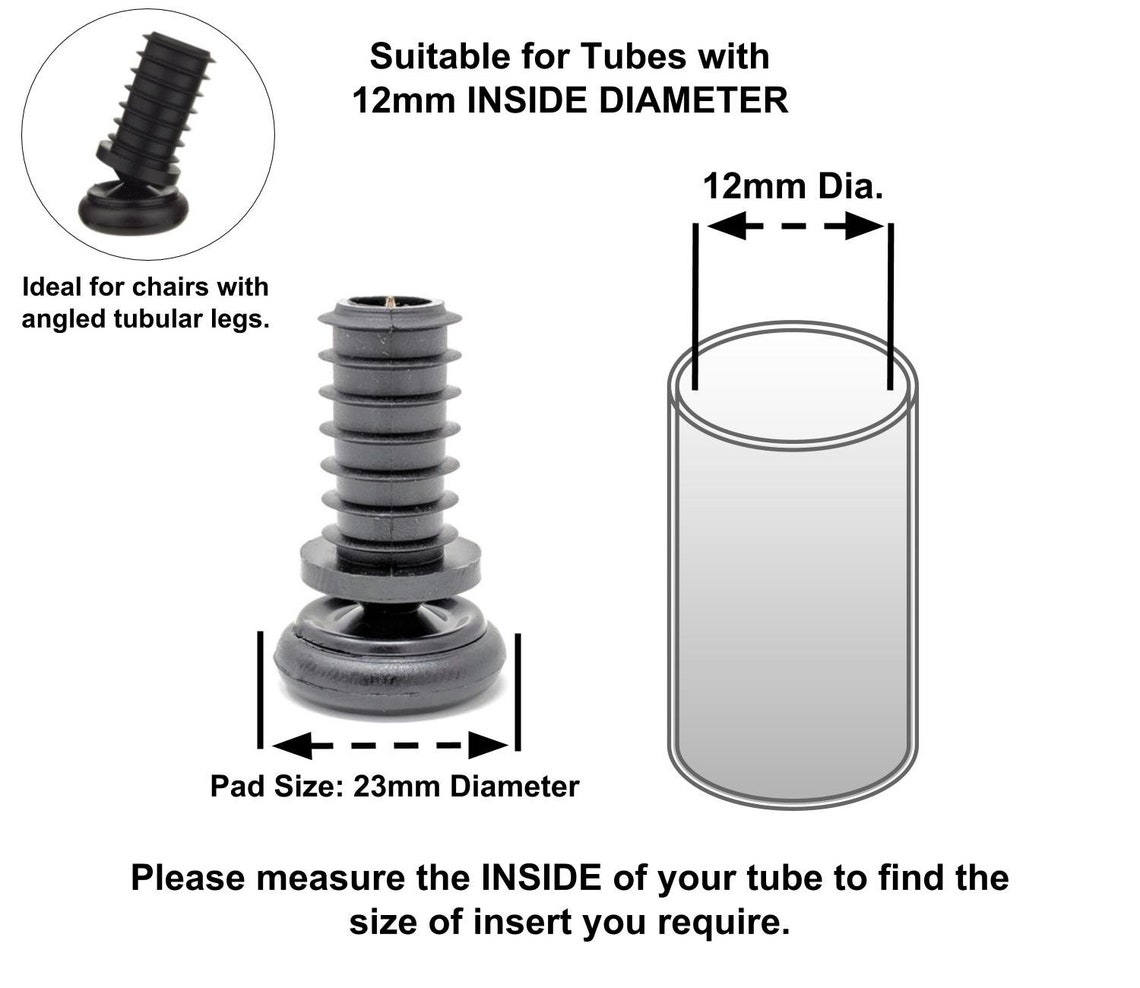 Suitable for Tubes with
12mm INSIDE DIAMETER

Ideal for chairs with angled tubular legs.

12mm Dia.

Pad Size: 23mm Diameter

Please measure the INSIDE of your tube to find the size of insert you require.