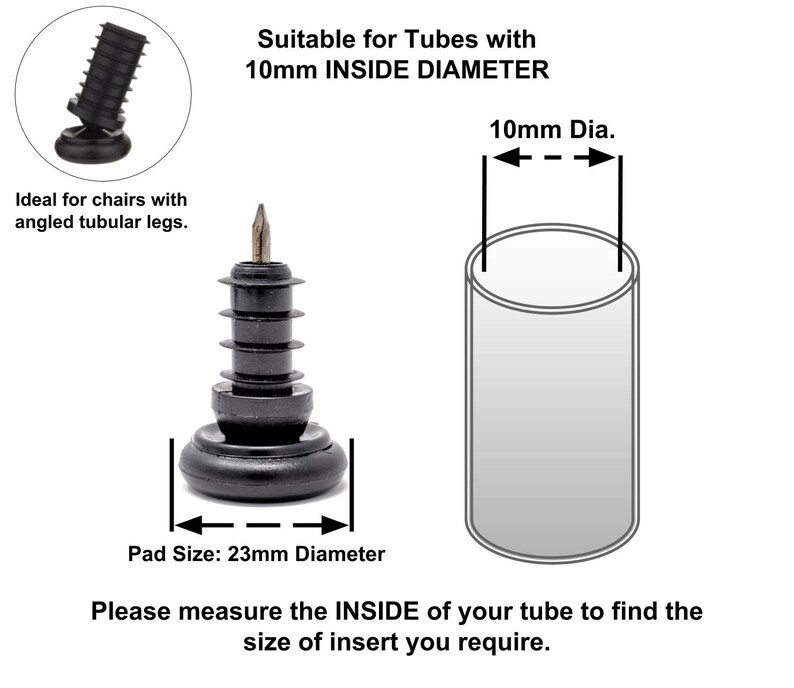 Suitable for Tubes with
10mm INSIDE DIAMETER

Ideal for chairs with angled tubular legs.

10mm Dia.

Pad Size: 23mm Diameter

Please measure the INSIDE of your tube to find the size of insert you require.