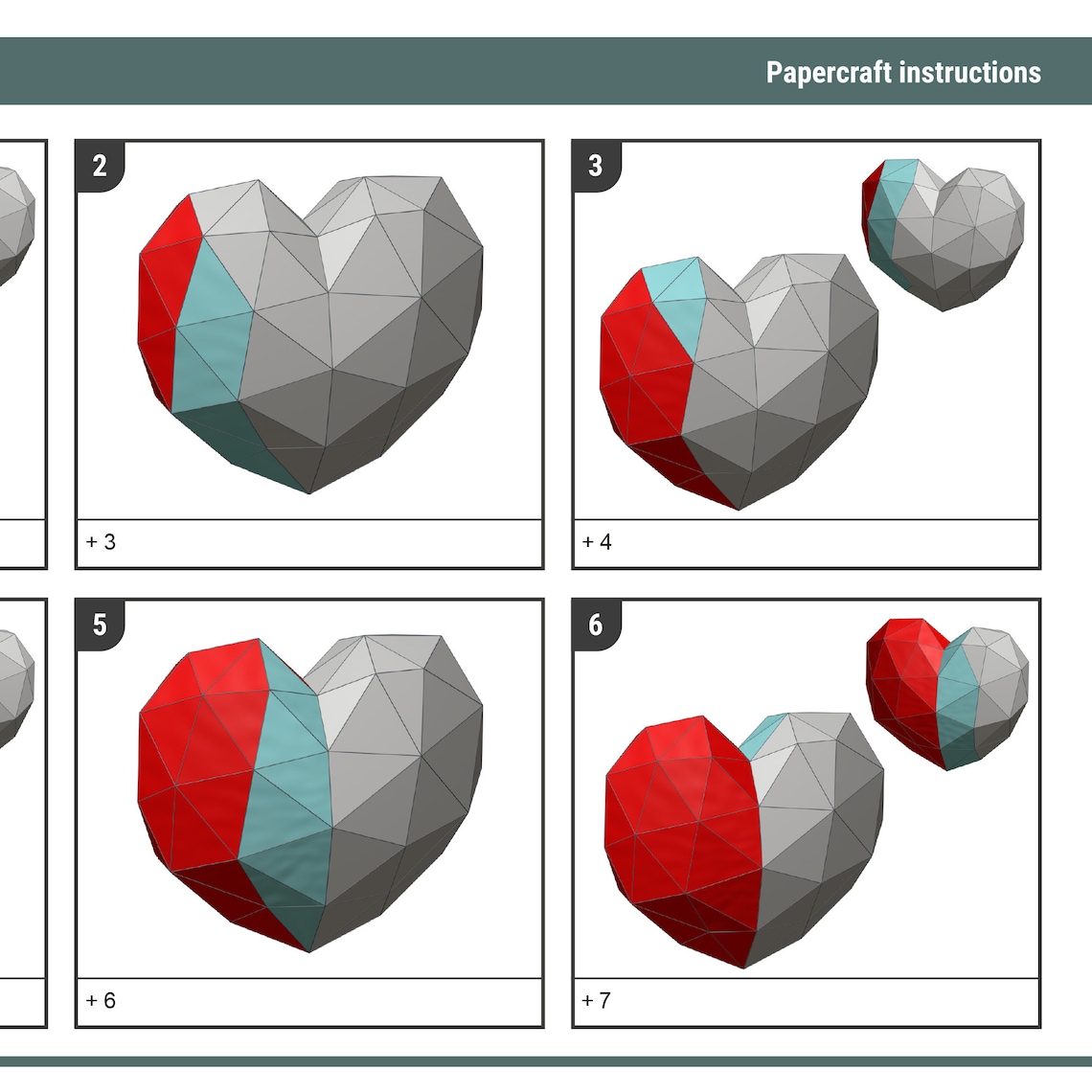 Papercraft instructions

2

+ 3

3

+ 4

5

+ 6

6

+ 7