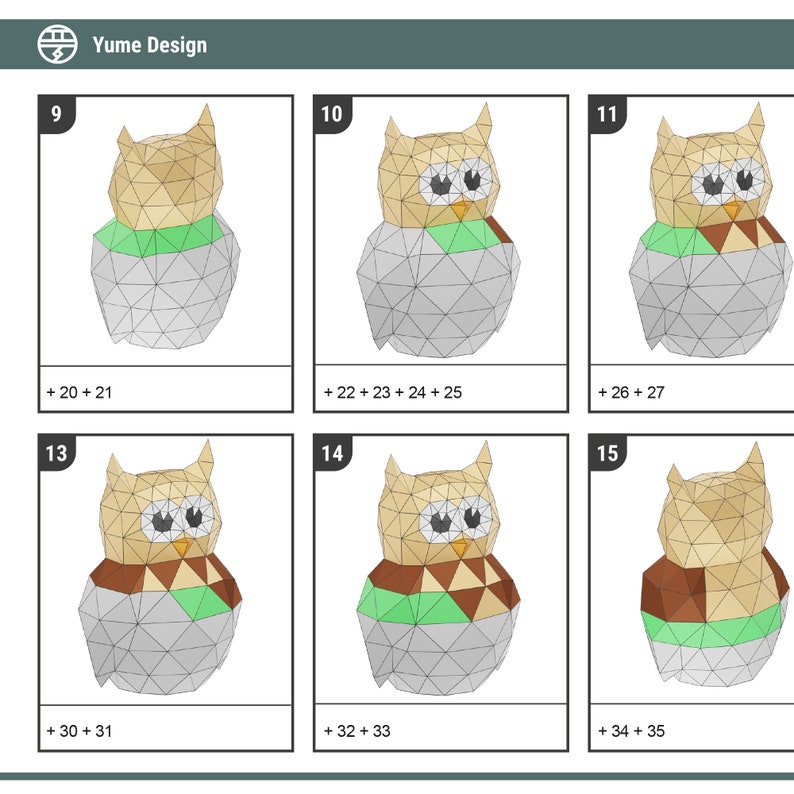 Yume Design

9

+ 20 + 21

10

+ 22 + 23 + 24 + 25

11

+ 26 + 27

13

+ 30 + 31

14

+ 32 + 33

15

+ 34 + 35