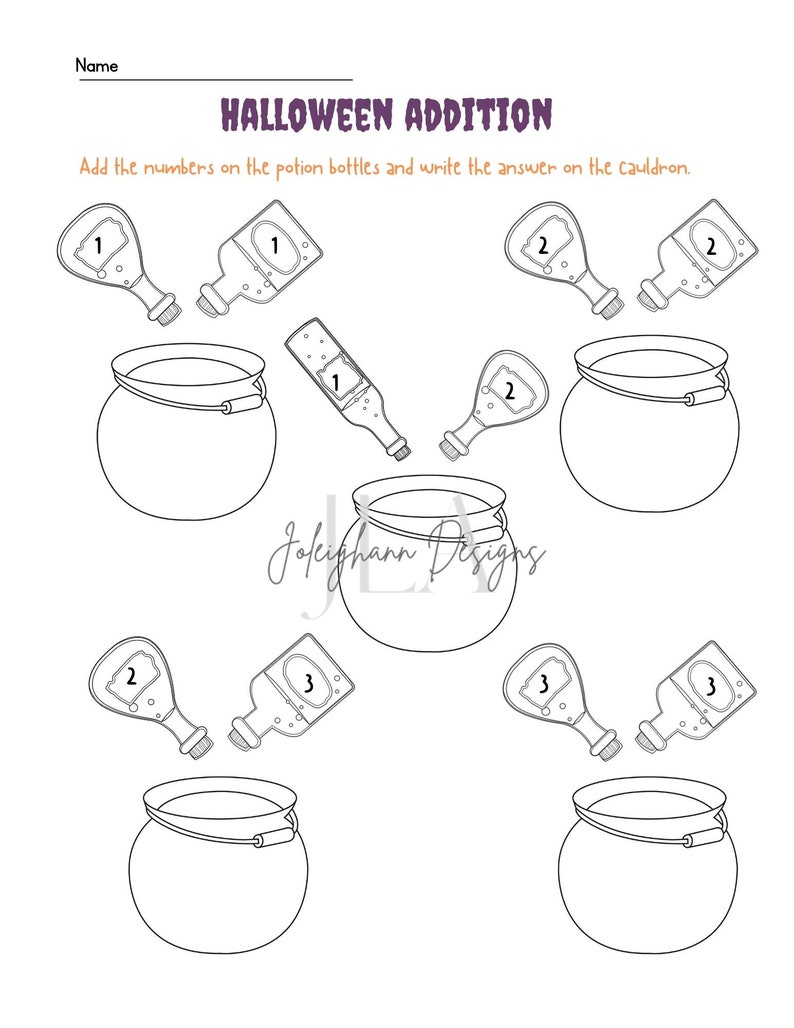 Name

HALLOWEEN ADDITION

Add the numbers on the potion bottles and write the answer on the cauldron.

1 1

2 2

1 2

JLA
Joleighann Designs

2 3

3 3