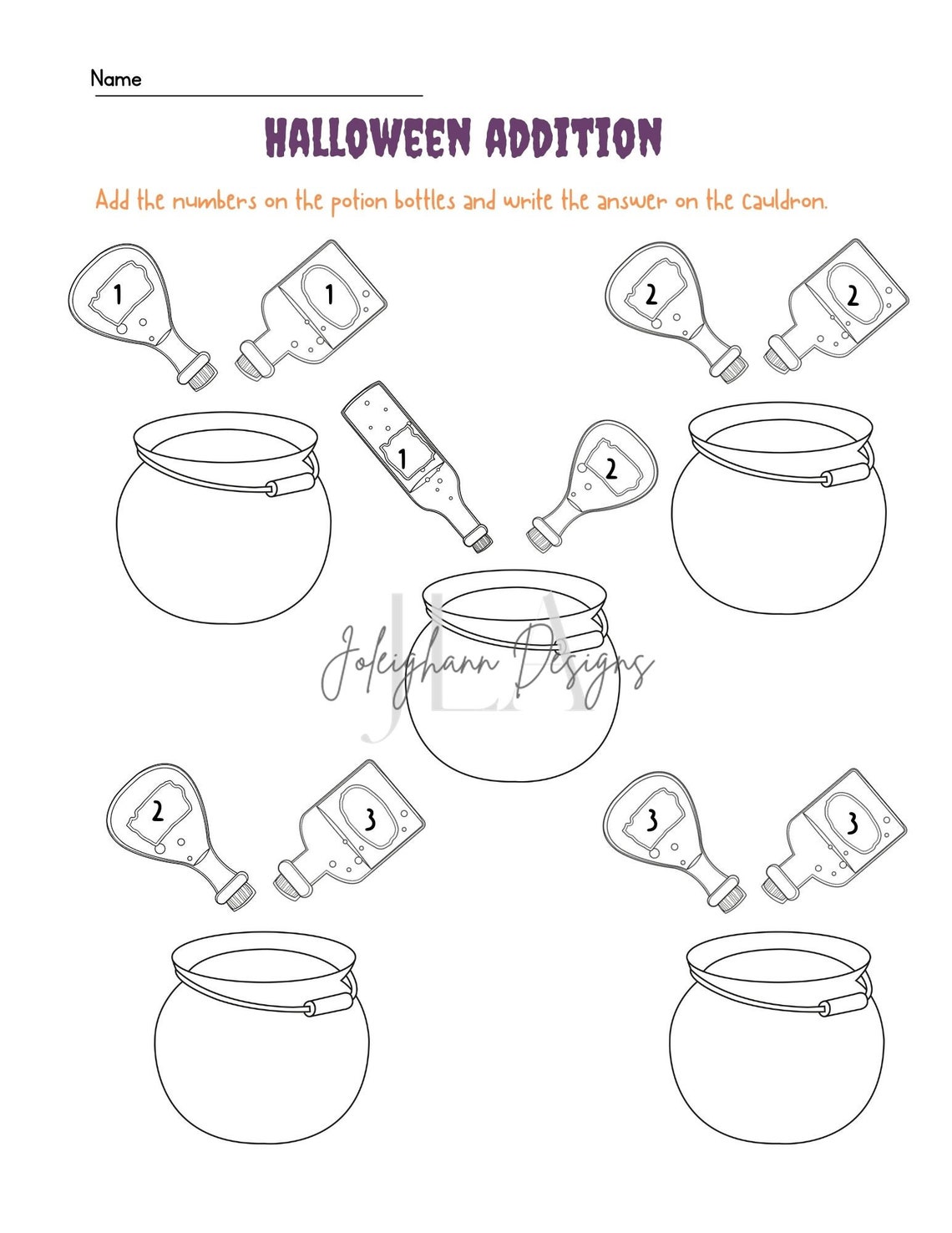 Name

HALLOWEEN ADDITION

Add the numbers on the potion bottles and write the answer on the cauldron.

1 1

2 2

1 2

JLA
Joleighann Designs

2 3

3 3