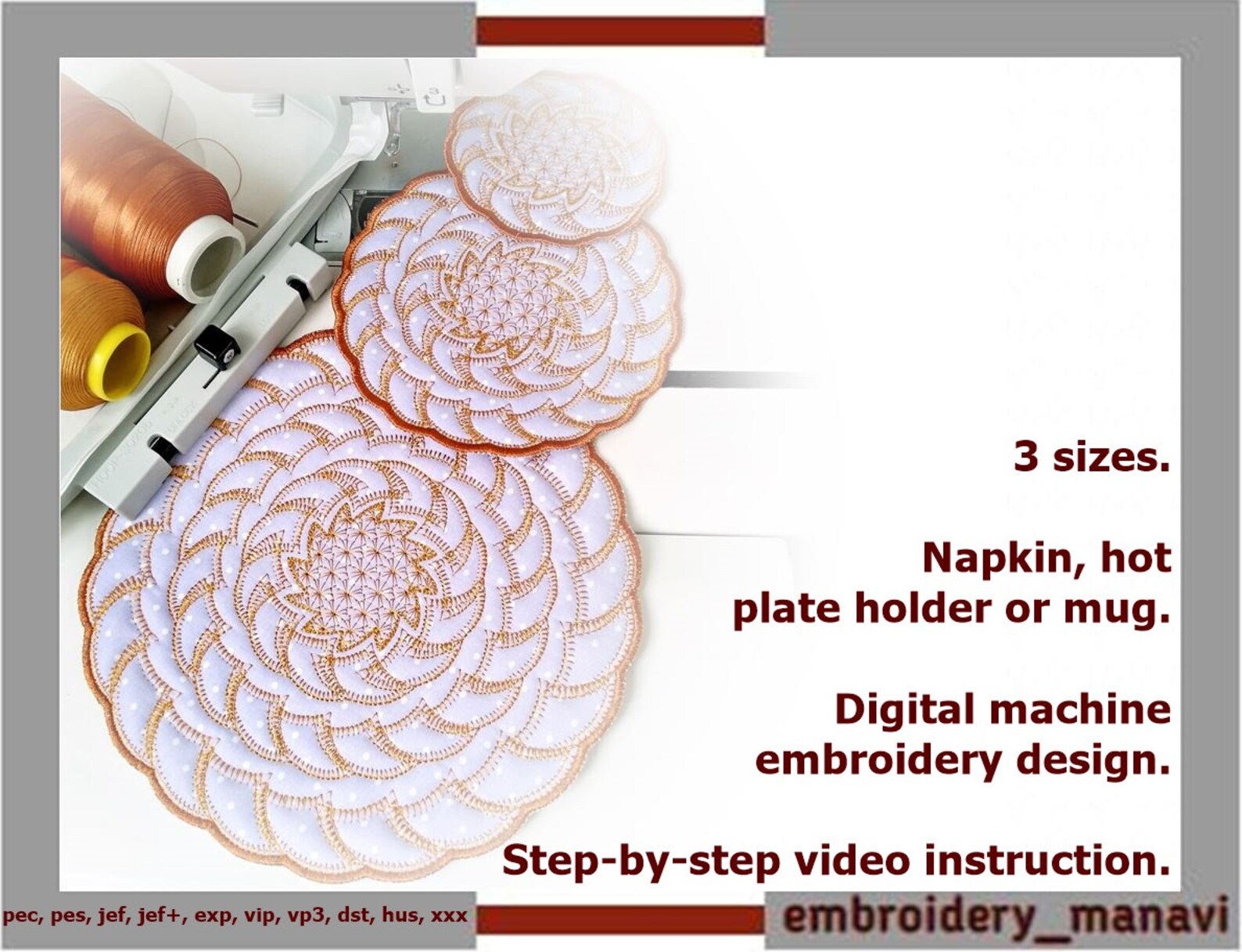 3 sizes.

Napkin, hot plate holder or mug.

Digital machine embroidery design.

Step-by-step video instruction.

pec, pes, jef, jef+, exp, vip, vp3, dst, hus, xxx

embroidery_manavi