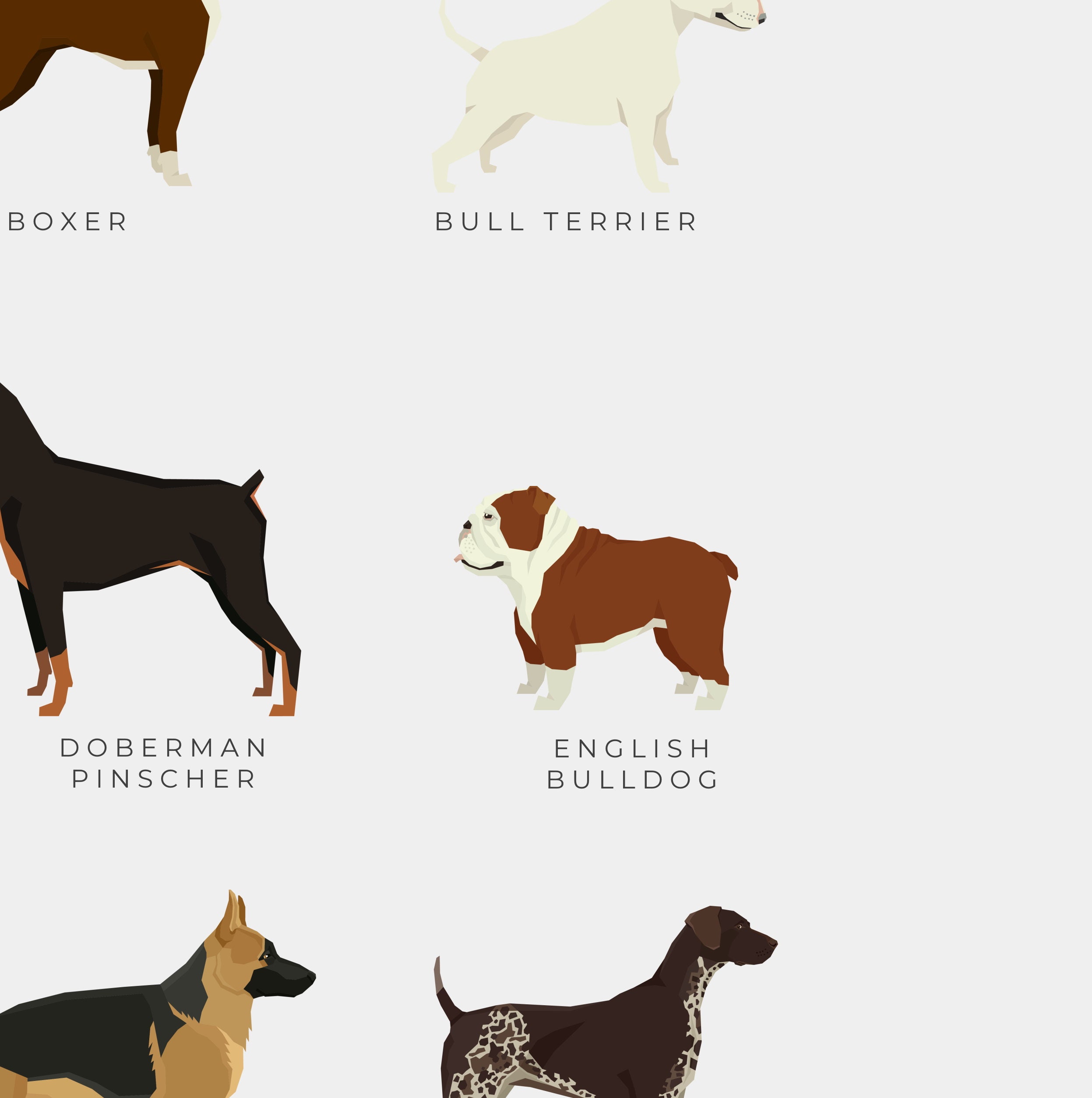 BOXER

BULL TERRIER

DOBERMAN
PINSCHER

ENGLISH
BULLDOG