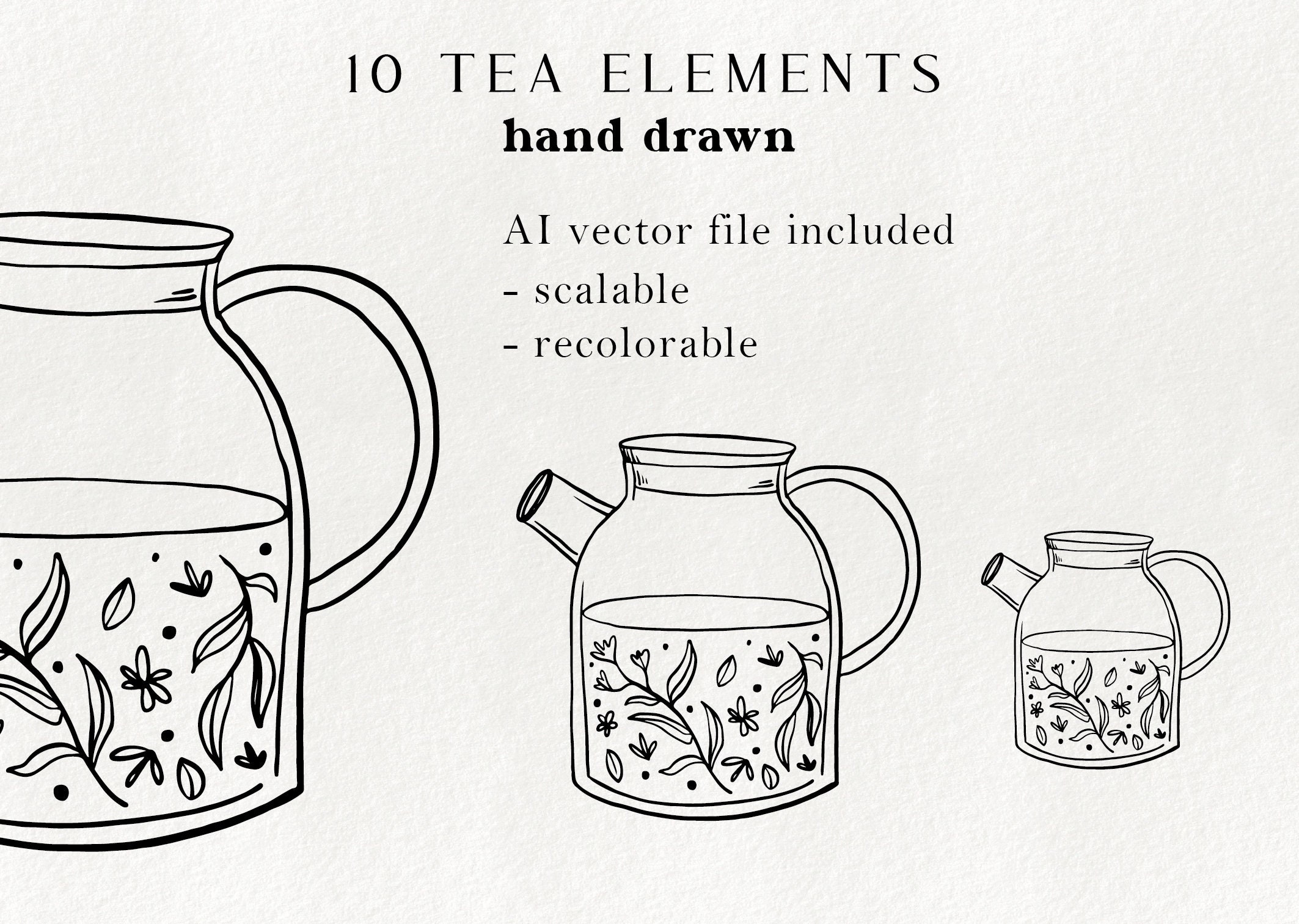 10 TEA ELEMENTS
hand drawn

AI vector file included
- scalable
- recolorable