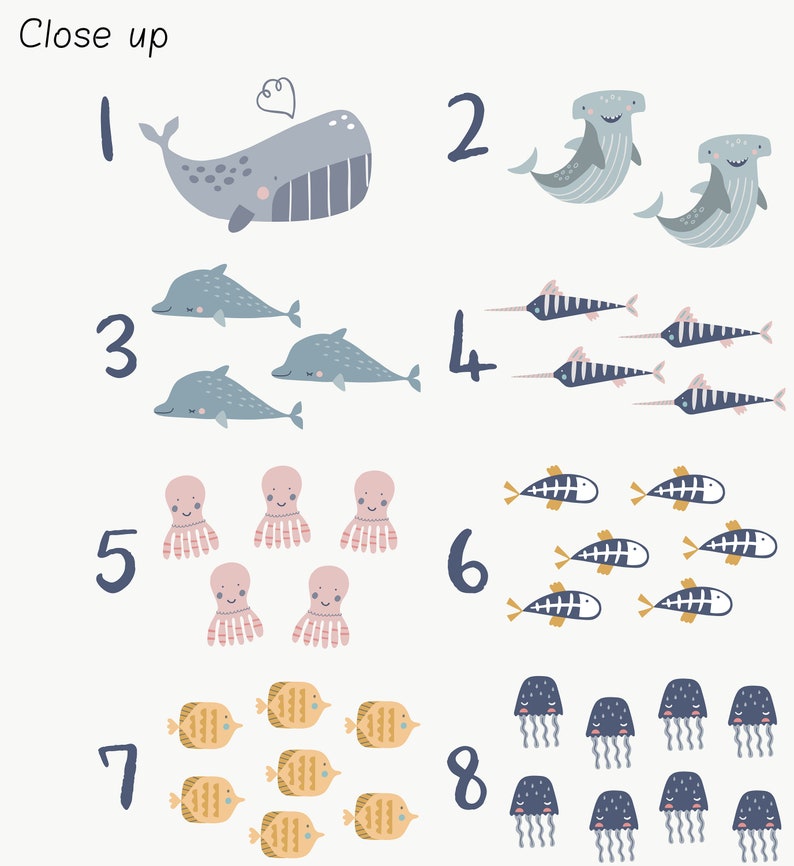 Close up

1

2

3

4

5

6

7

8