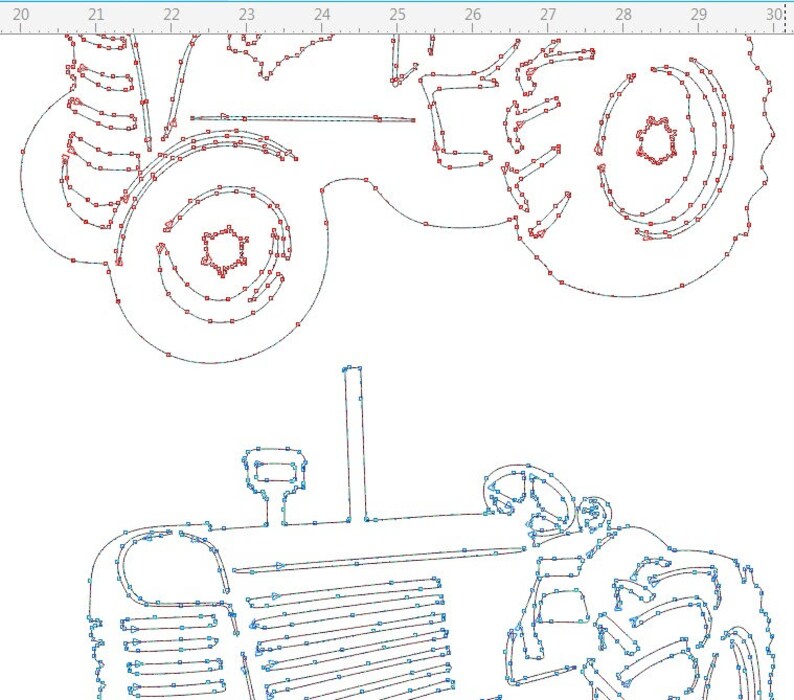 20 21 22 23 24 25 26 27 28 29 30