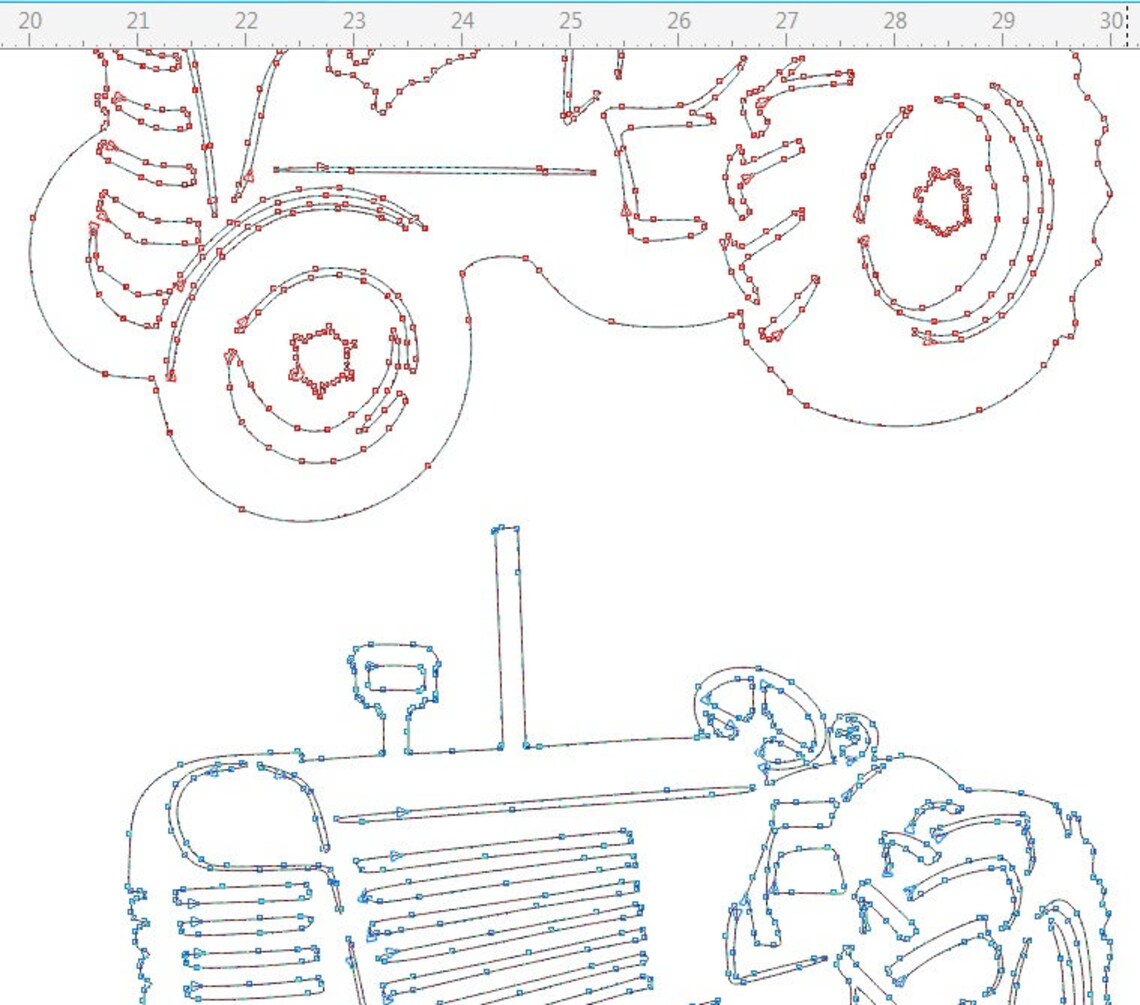 20 21 22 23 24 25 26 27 28 29 30