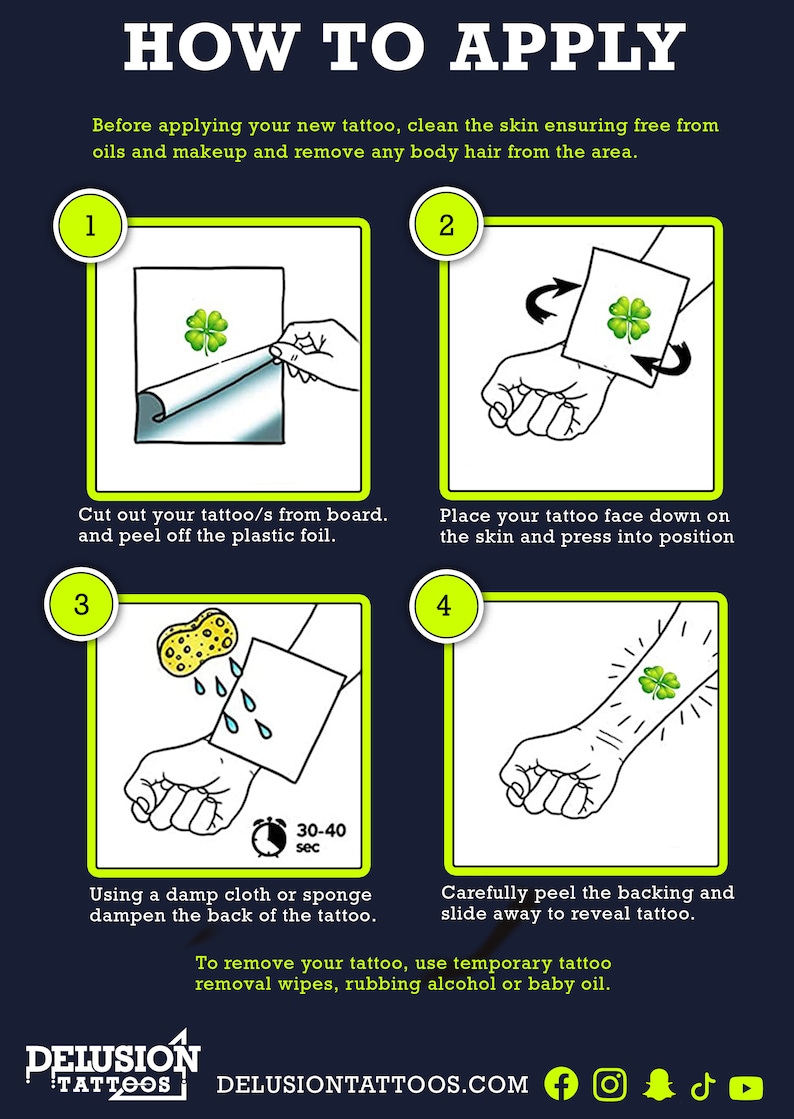 HOW TO APPLY

Before applying your new tattoo, clean the skin ensuring free from oils and makeup and remove any body hair from the area.

1

Cut out your tattoo/s from board. and peel off the plastic foil.

2

Place your tattoo face down on the skin and press into position

3

30-40 sec

Using a damp cloth or sponge dampen the back of the tattoo.

4

Carefully peel the backing and slide away to reveal tattoo.

To remove your tattoo, use temporary tattoo removal wipes, rubbing alcohol or baby oil.

DELUSION TATTOOS

DELUSIONTATTOOS.COM