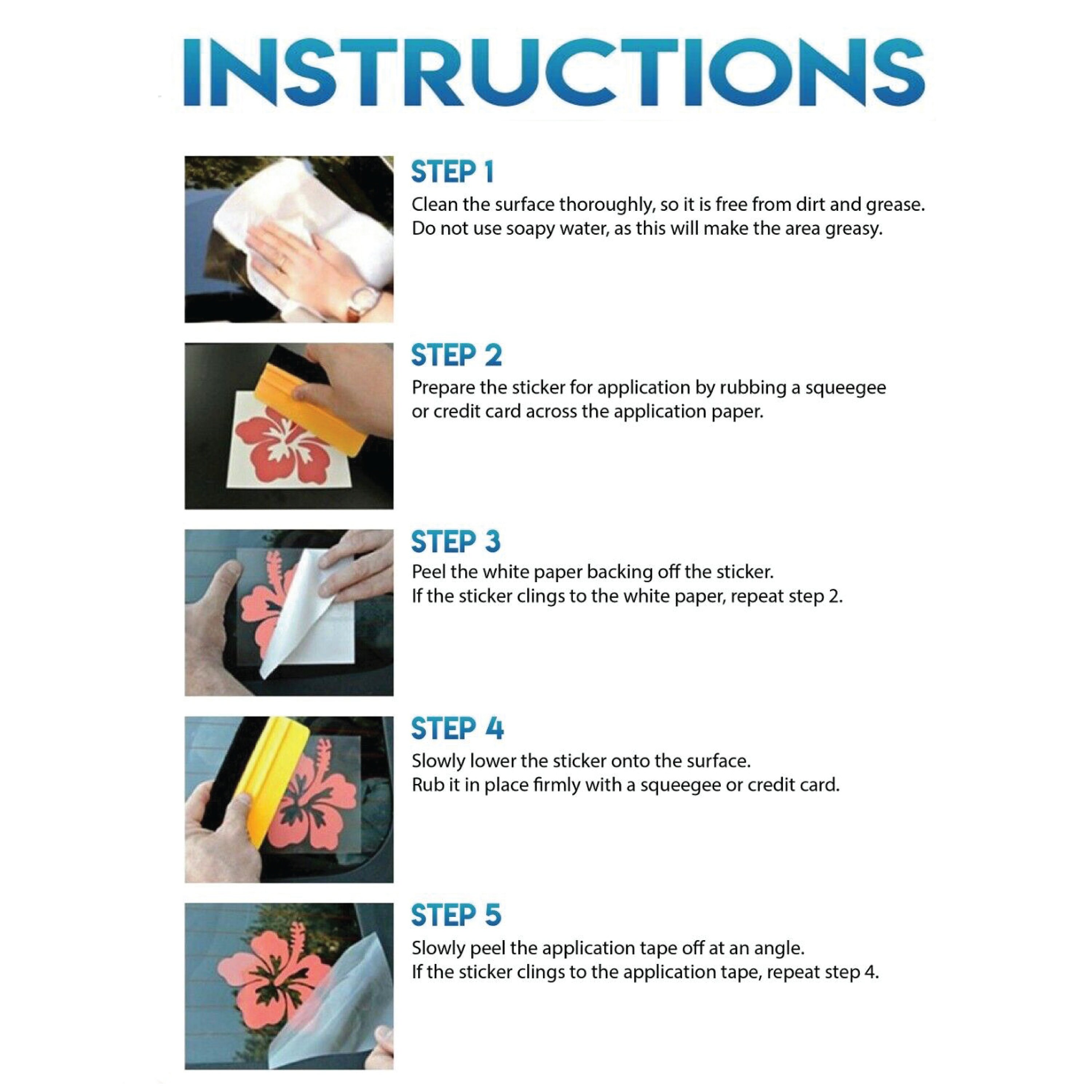 INSTRUCTIONS

STEP 1
Clean the surface thoroughly, so it is free from dirt and grease. Do not use soapy water, as this will make the area greasy.

STEP 2
Prepare the sticker for application by rubbing a squeegee or credit card across the application paper.

STEP 3
Peel the white paper backing off the sticker. If the sticker clings to the white paper, repeat step 2.

STEP 4
Slowly lower the sticker onto the surface. Rub it in place firmly with a squeegee or credit card.

STEP 5
Slowly peel the application tape off at an angle. If the sticker clings to the application tape, repeat step 4.