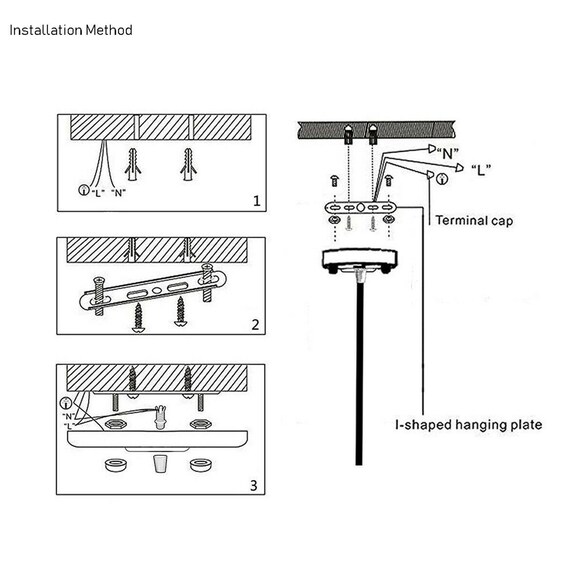 Installation Method

"L" "N"

1

2

"N"
"L"

3

"N"

"L"

Terminal cap

I-shaped hanging plate