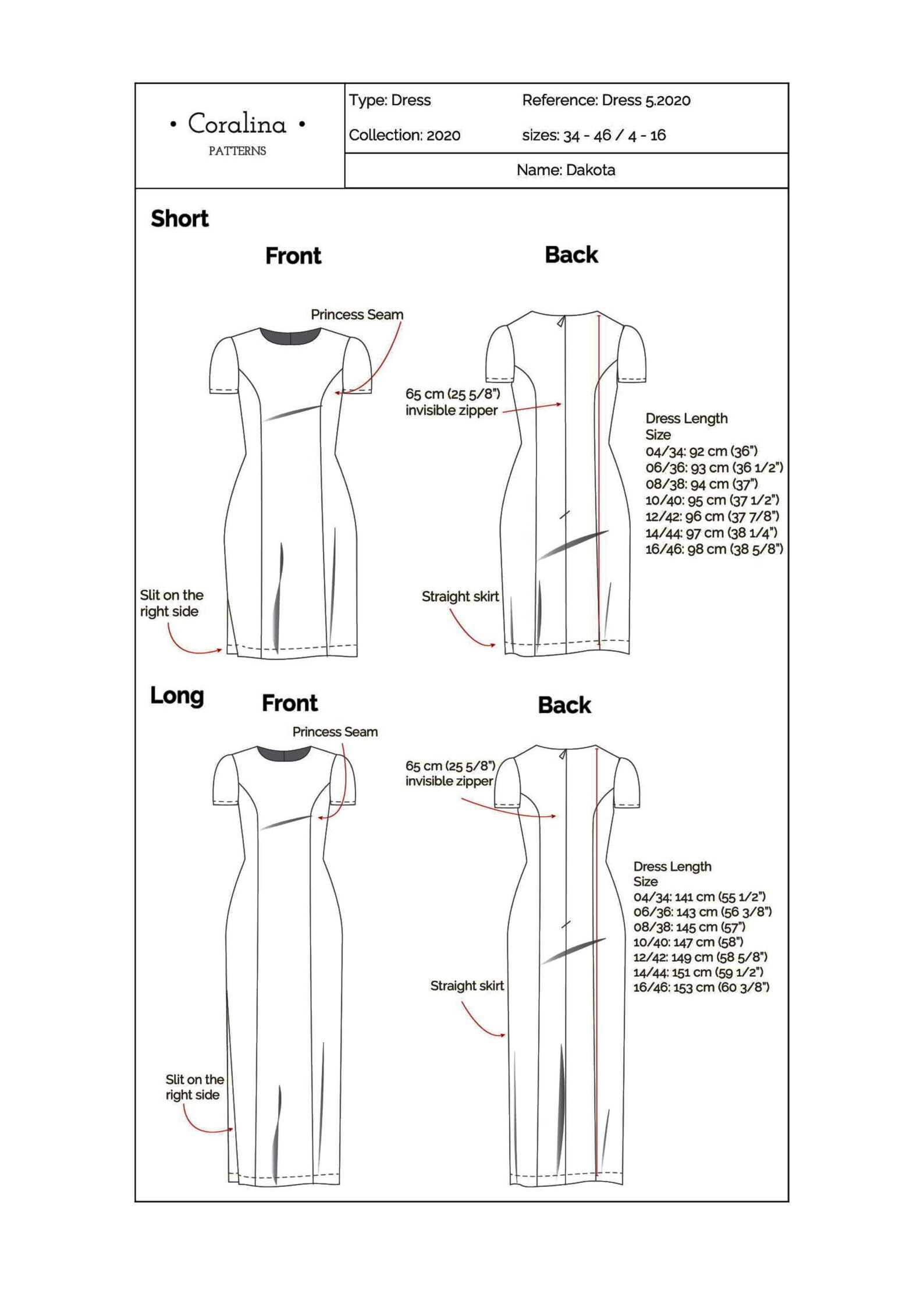 • Coralina •
PATTERNS

Type: Dress
Reference: Dress 5.2020
Collection: 2020
sizes: 34 - 46 / 4 - 16
Name: Dakota

Short

Front

Back

Princess Seam

65 cm (25 5/8")
invisible zipper

Dress Length
Size
04/34: 92 cm (36")
06/36: 93 cm (36 1/2")
08/38: 94 cm (37")
10/40: 95 cm (37 1/2")
12/42: 96 cm (37 7/8")
14/44: 97 cm (38 1/4")
16/46: 98 cm (38 5/8")

Slit on the right side

Straight skirt

Long

Front

Back

Princess Seam

65 cm (25 5/8")
invisible zipper

Dress Length
Size
04/34: 141 cm (55 1/2")
06/36: 143 cm (56 3/8")
08/38: 145 cm (57")
10/40: 147 cm (58")
12/42: 149 cm (58 5/8")
14/44: 151 cm (59 1/2")
16/46: 153 cm (60 3/8")

Straight skirt

Slit on the right side