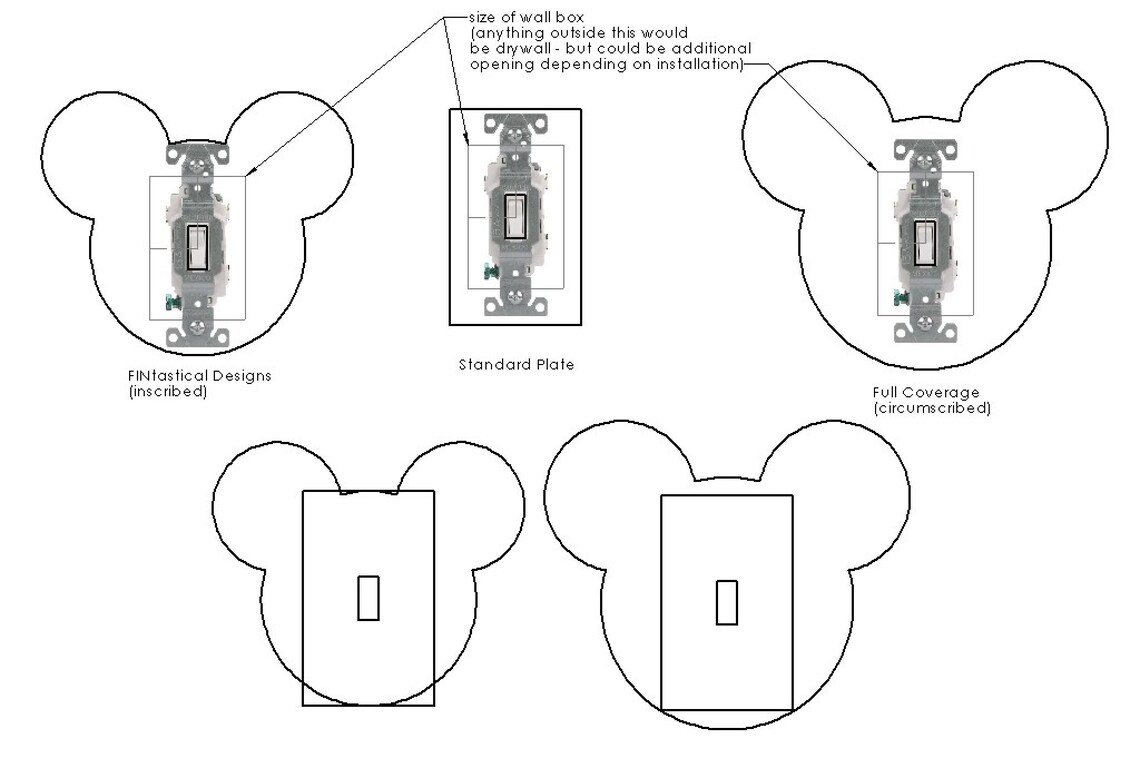 size of wall box
(anything outside this would be drywall - but could be additional opening depending on installation)

FINtastical Designs
(inscribed)

Standard Plate

Full Coverage
(circumscribed)