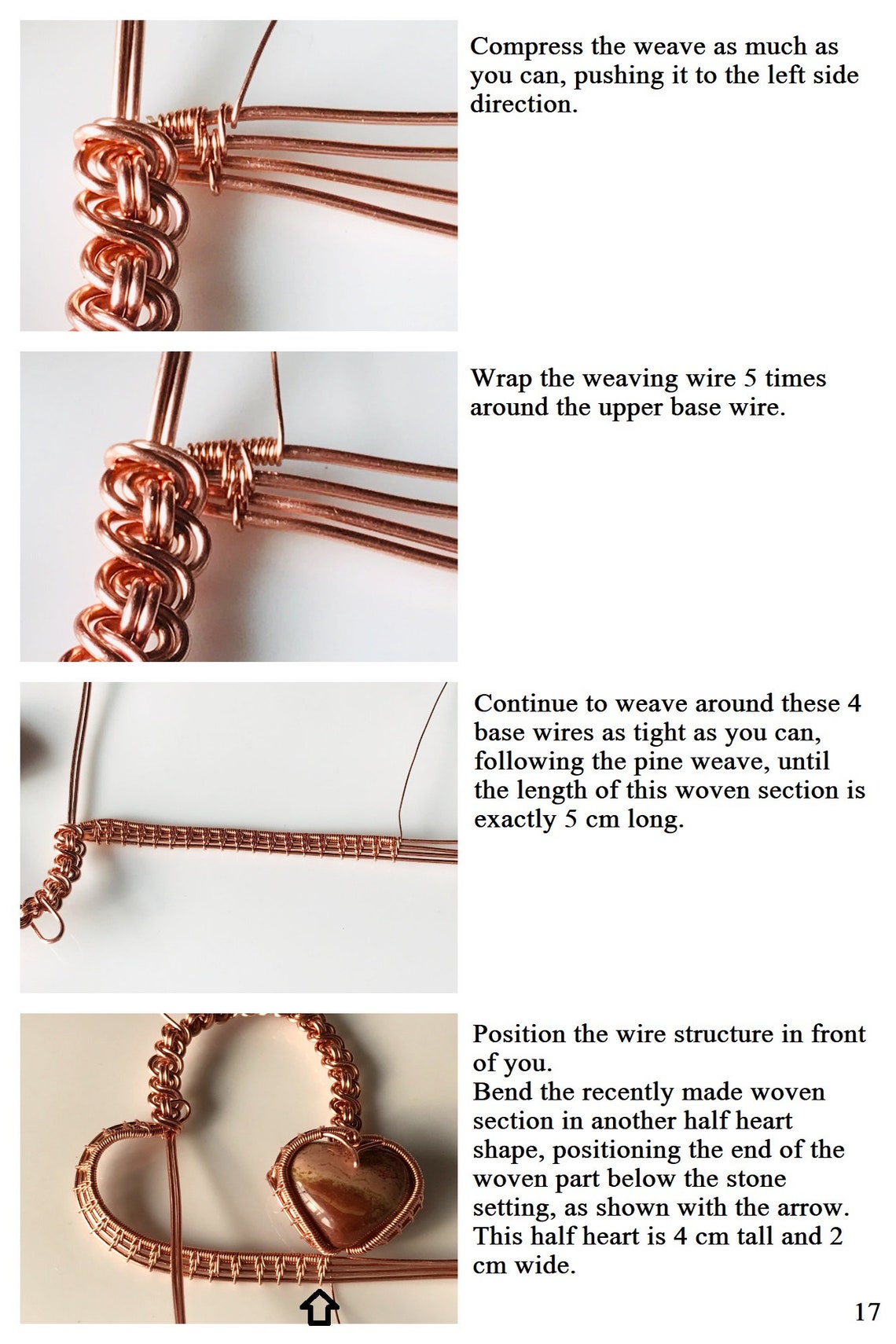 Compress the weave as much as you can, pushing it to the left side direction.

Wrap the weaving wire 5 times around the upper base wire.

Continue to weave around these 4 base wires as tight as you can, following the pine weave, until the length of this woven section is exactly 5 cm long.

Position the wire structure in front of you.
Bend the recently made woven section in another half heart shape, positioning the end of the woven part below the stone setting, as shown with the arrow. This half heart is 4 cm tall and 2 cm wide.

17