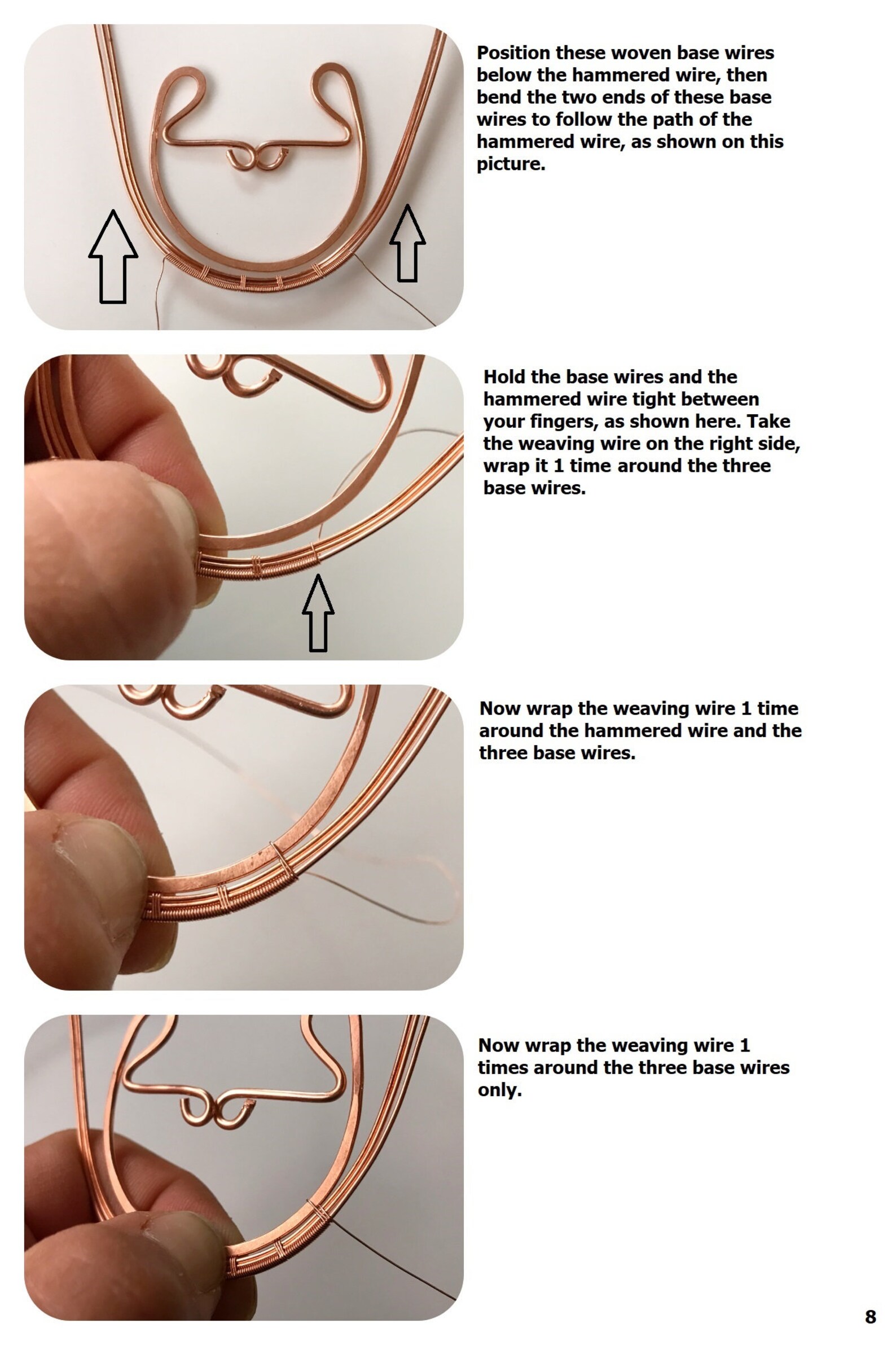 Position these woven base wires below the hammered wire, then bend the two ends of these base wires to follow the path of the hammered wire, as shown on this picture.

Hold the base wires and the hammered wire tight between your fingers, as shown here. Take the weaving wire on the right side, wrap it 1 time around the three base wires.

Now wrap the weaving wire 1 time around the hammered wire and the three base wires.

Now wrap the weaving wire 1 times around the three base wires only.

8