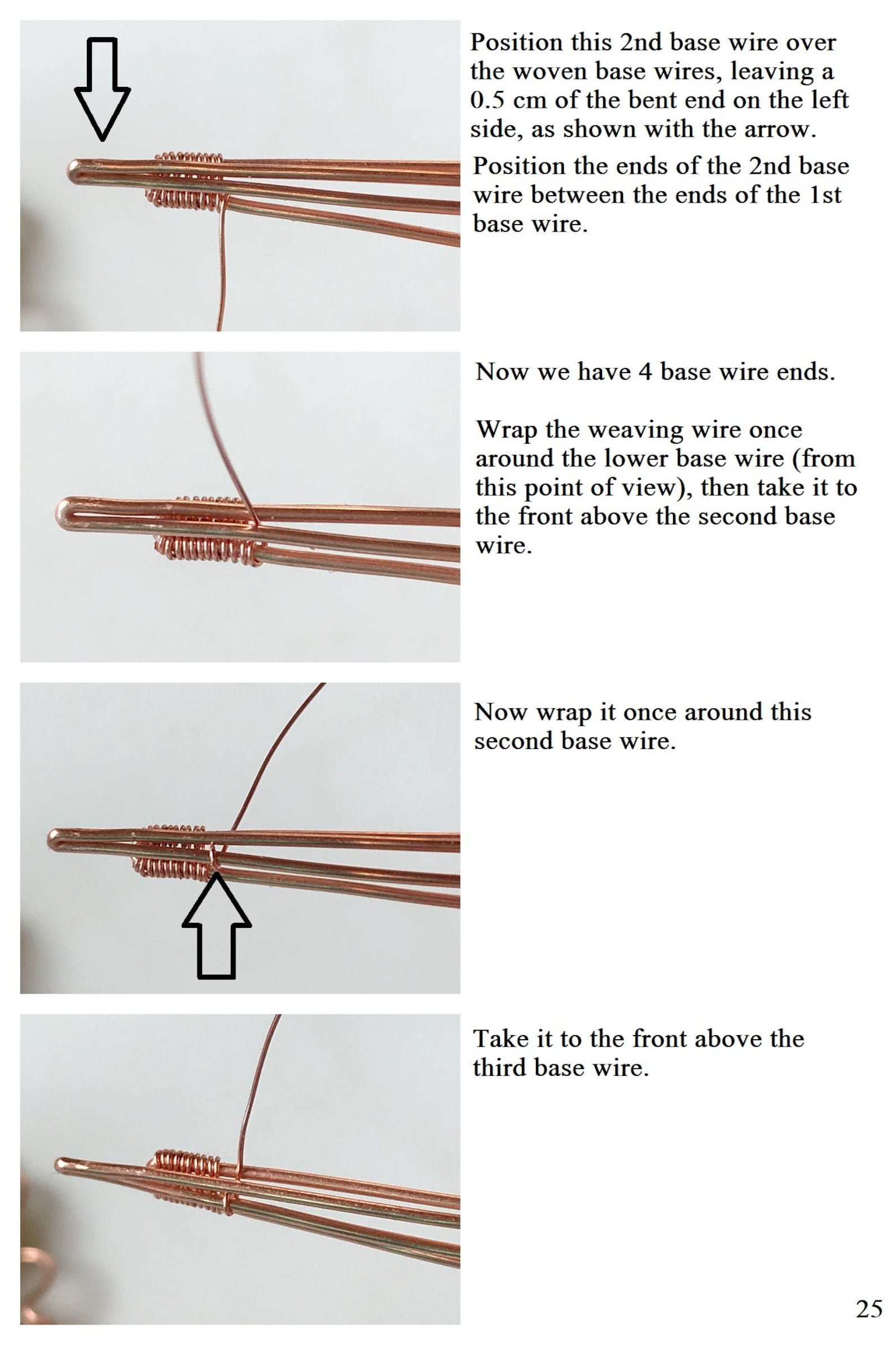 Position this 2nd base wire over the woven base wires, leaving a 0.5 cm of the bent end on the left side, as shown with the arrow.

Position the ends of the 2nd base wire between the ends of the 1st base wire.

Now we have 4 base wire ends.

Wrap the weaving wire once around the lower base wire (from this point of view), then take it to the front above the second base wire.

Now wrap it once around this second base wire.

Take it to the front above the third base wire.

25