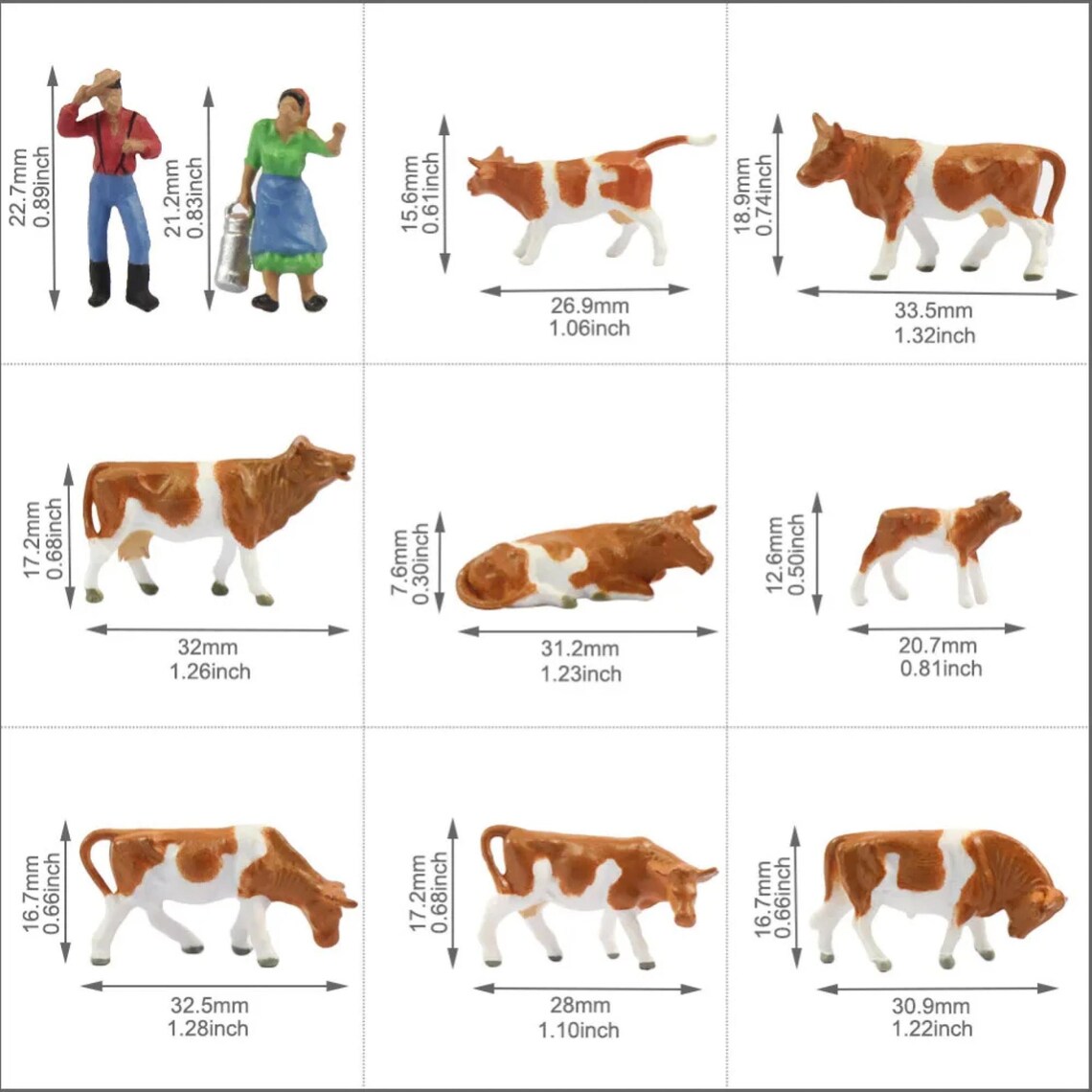 22.7mm
0.89inch
21.2mm
0.83inch
15.6mm
0.61inch
26.9mm
1.06inch
18.9mm
0.74inch
33.5mm
1.32inch
17.2mm
0.68inch
32mm
1.26inch
7.6mm
0.30inch
31.2mm
1.23inch
12.6mm
0.50inch
20.7mm
0.81inch
16.7mm
0.66inch
32.5mm
1.28inch
17.2mm
0.68inch
28mm
1.10inch
16.7mm
0.66inch
30.9mm
1.22inch