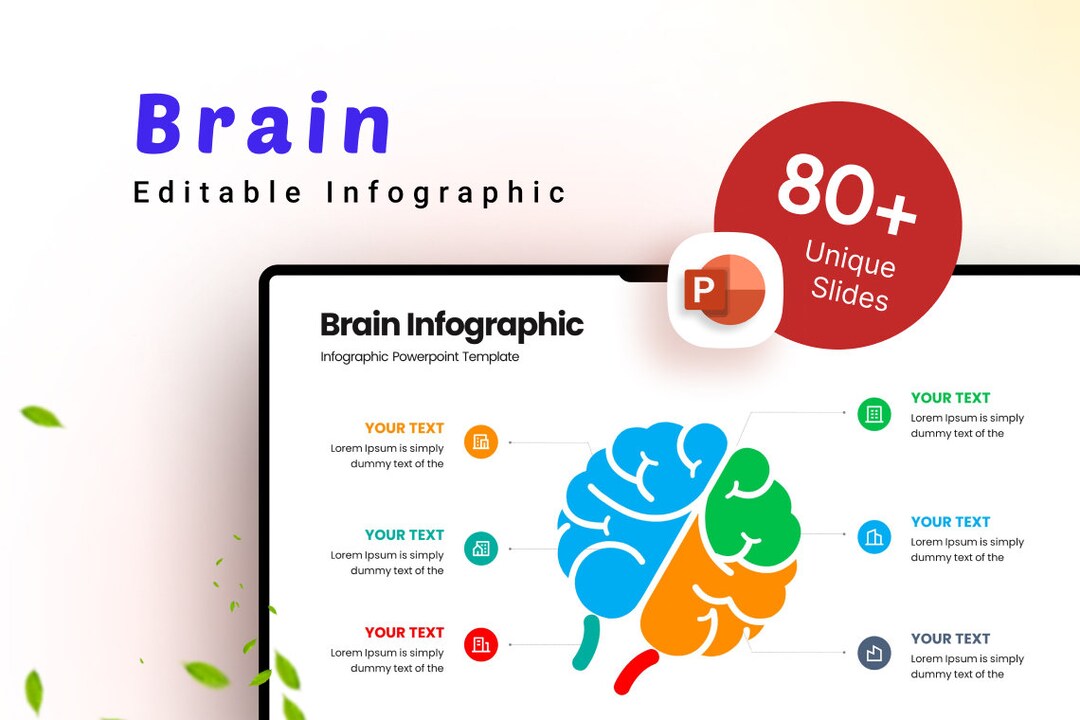 Brain

Editable Infographic

80+ Unique Slides

P

Brain Infographic

Infographic Powerpoint Template

YOUR TEXT
Lorem Ipsum is simply dummy text of the

YOUR TEXT
Lorem Ipsum is simply dummy text of the

YOUR TEXT
Lorem Ipsum is simply dummy text of the

YOUR TEXT
Lorem Ipsum is simply dummy text of the

YOUR TEXT
Lorem Ipsum is simply dummy text of the

YOUR TEXT
Lorem Ipsum is simply dummy text of the