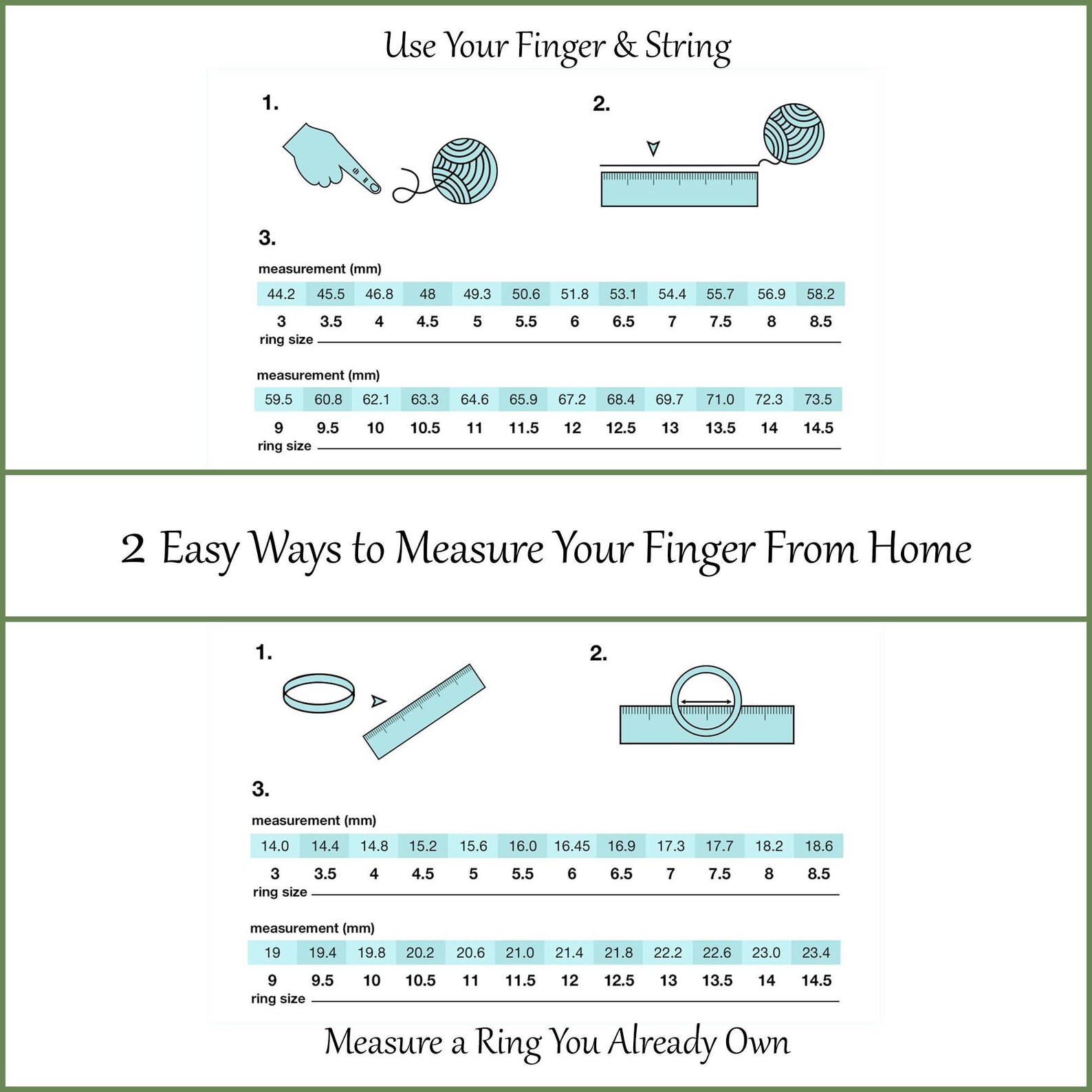 Use Your Finger & String

1.

2.

3.

measurement (mm)

| 44.2 | 45.5 | 46.8 | 48 | 49.3 | 50.6 | 51.8 | 53.1 | 54.4 | 55.7 | 56.9 | 58.2 |
|---|---|---|---|---|---|---|---|---|---|---|---|
| 3 | 3.5 | 4 | 4.5 | 5 | 5.5 | 6 | 6.5 | 7 | 7.5 | 8 | 8.5 |

ring size

measurement (mm)

| 59.5 | 60.8 | 62.1 | 63.3 | 64.6 | 65.9 | 67.2 | 68.4 | 69.7 | 71.0 | 72.3 | 73.5 |
|---|---|---|---|---|---|---|---|---|---|---|---|
| 9 | 9.5 | 10 | 10.5 | 11 | 11.5 | 12 | 12.5 | 13 | 13.5 | 14 | 14.5 |

ring size

2 Easy Ways to Measure Your Finger From Home

1.

2.

3.

measurement (mm)

| 14.0 | 14.4 | 14.8 | 15.2 | 15.6 | 16.0 | 16.45 | 16.9 | 17.3 | 17.7 | 18.2 | 18.6 |
|---|---|---|---|---|---|---|---|---|---|---|---|
| 3 | 3.5 | 4 | 4.5 | 5 | 5.5 | 6 | 6.5 | 7 | 7.5 | 8 | 8.5 |

ring size

measurement (mm)

| 19 | 19.4 | 19.8 | 20.2 | 20.6 | 21.0 | 21.4 | 21.8 | 22.2 | 22.6 | 23.0 | 23.4 |
|---|---|---|---|---|---|---|---|---|---|---|---|
| 9 | 9.5 | 10 | 10.5 | 11 | 11.5 | 12 | 12.5 | 13 | 13.5 | 14 | 14.5 |

ring size

Measure a Ring You Already Own