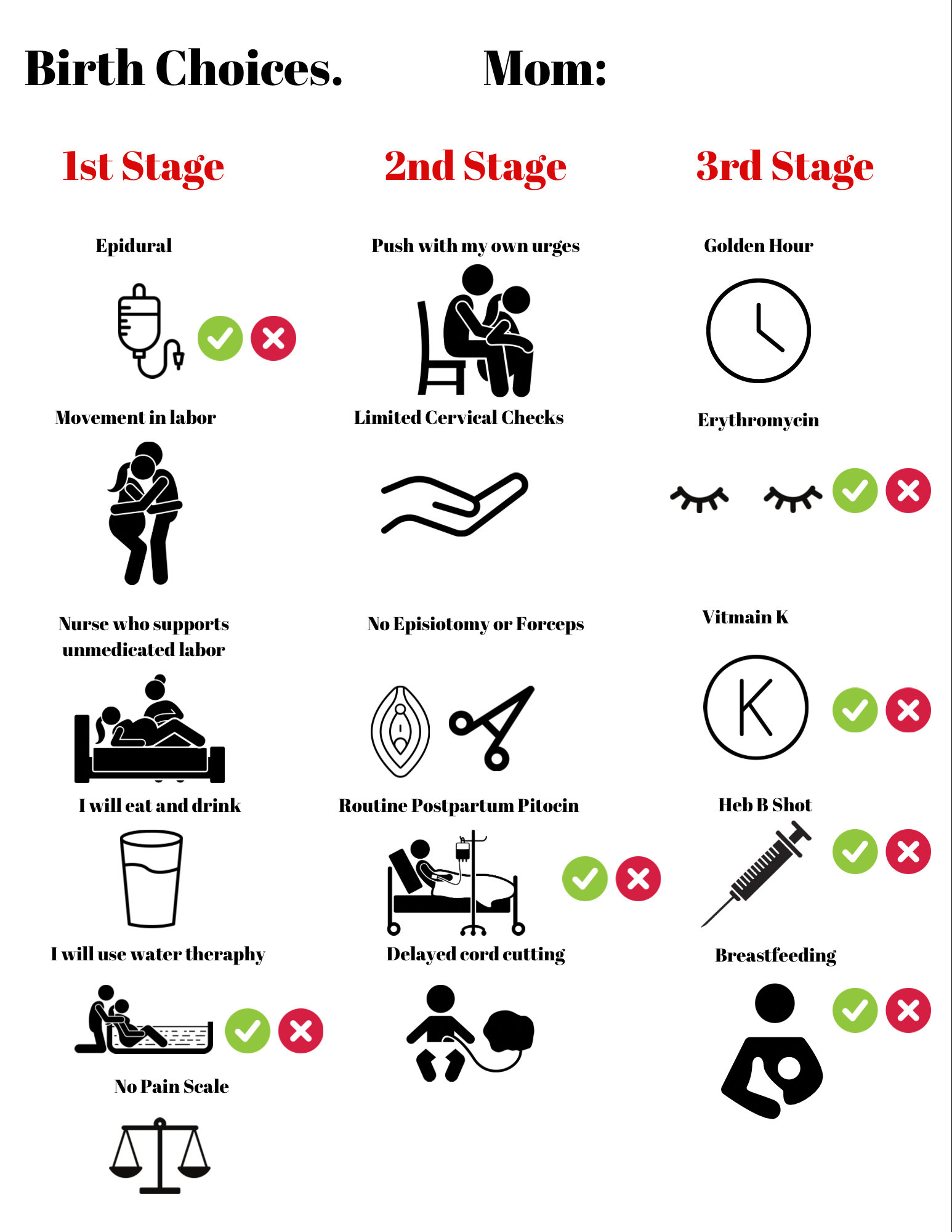 Birth Choices. Mom:

1st Stage

Epidural

Movement in labor

Nurse who supports unmedicated labor

I will eat and drink

I will use water theraphy

No Pain Scale

2nd Stage

Push with my own urges

Limited Cervical Checks

No Episiotomy or Forceps

Routine Postpartum Pitocin

Delayed cord cutting

3rd Stage

Golden Hour

Erythromycin

Vitmain K

K

Heb B Shot

Breastfeeding