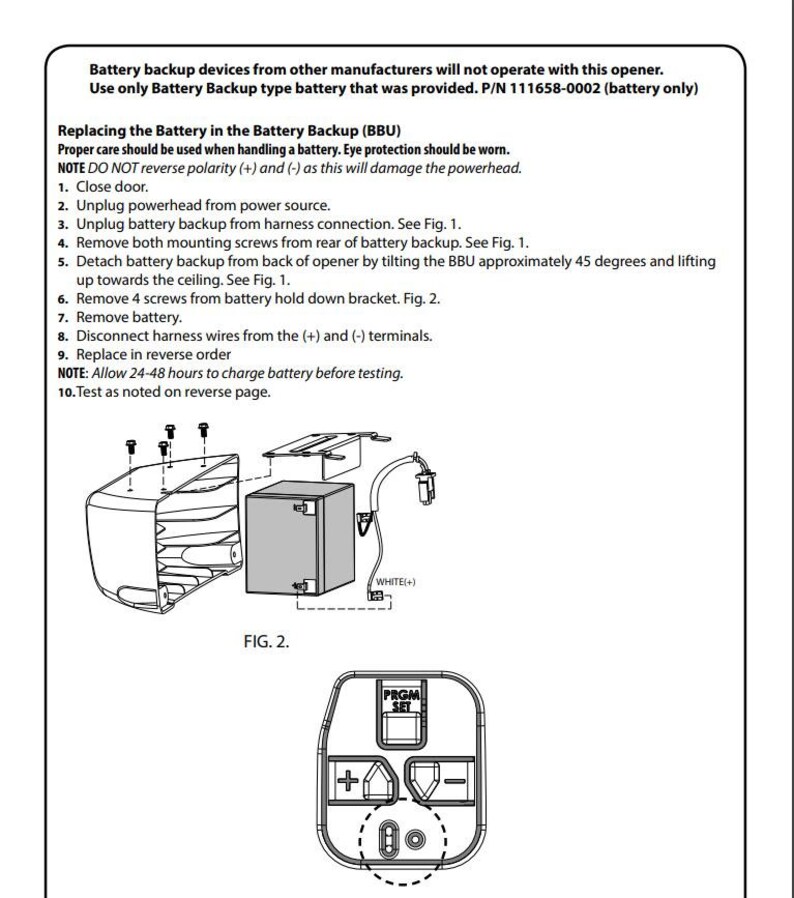 Battery backup devices from other manufacturers will not operate with this opener.
Use only Battery Backup type battery that was provided. P/N 111658-0002 (battery only)

Replacing the Battery in the Battery Backup (BBU)
Proper care should be used when handling a battery. Eye protection should be worn.
NOTE DO NOT reverse polarity (+) and (-) as this will damage the powerhead.
1. Close door.
2. Unplug powerhead from power source.
3. Unplug battery backup from harness connection. See Fig. 1.
4. Remove both mounting screws from rear of battery backup. See Fig. 1.
5. Detach battery backup from back of opener by tilting the BBU approximately 45 degrees and lifting up towards the ceiling. See Fig. 1.
6. Remove 4 screws from battery hold down bracket. Fig. 2.
7. Remove battery.
8. Disconnect harness wires from the (+) and (-) terminals.
9. Replace in reverse order
NOTE: Allow 24-48 hours to charge battery before testing.
10. Test as noted on reverse page.

WHITE(+)

FIG. 2.

PRGM SET

+

−