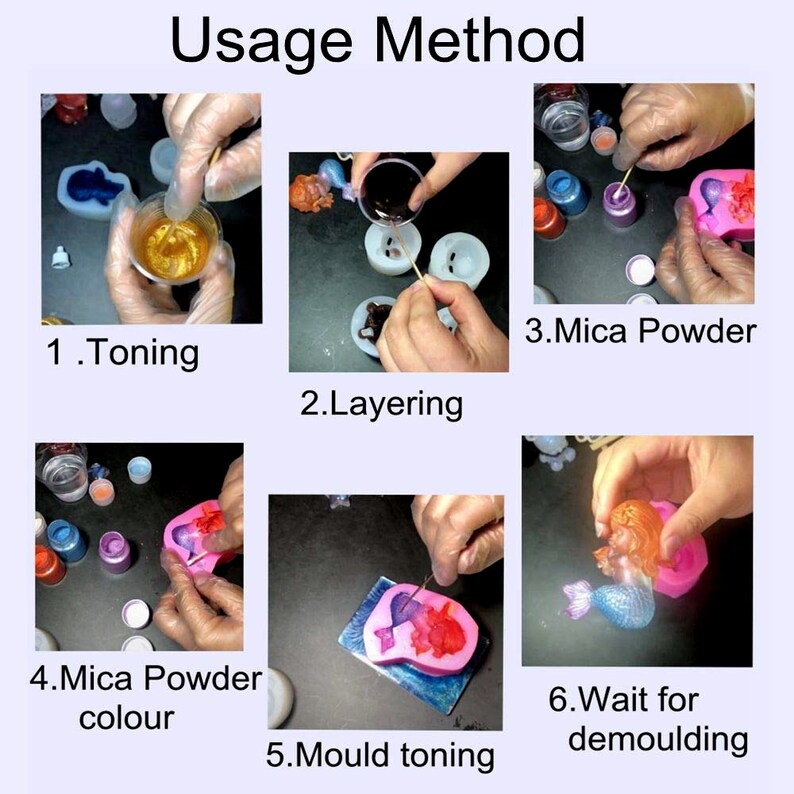 Usage Method

1 .Toning

2.Layering

3.Mica Powder

4.Mica Powder colour

5.Mould toning

6.Wait for demoulding