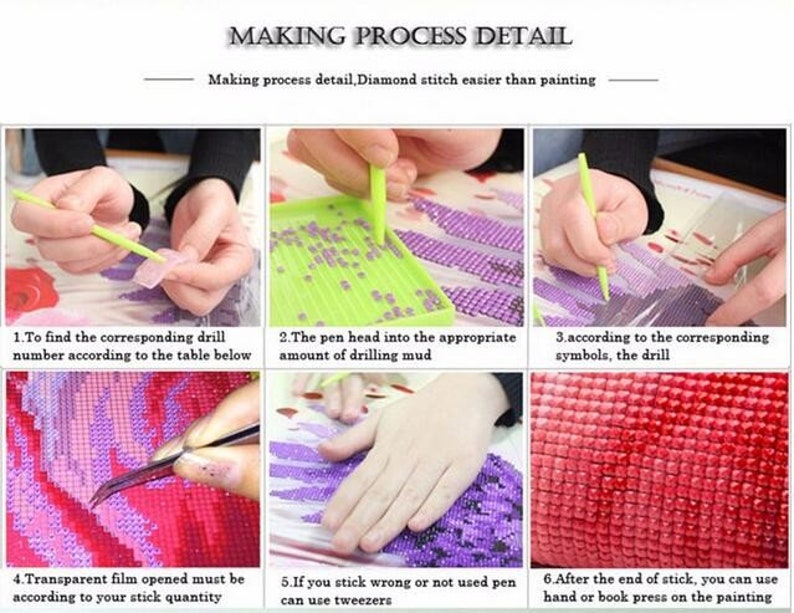 MAKING PROCESS DETAIL

Making process detail,Diamond stitch easier than painting

1.To find the corresponding drill number according to the table below

2.The pen head into the appropriate amount of drilling mud

3.according to the corresponding symbols, the drill

4.Transparent film opened must be according to your stick quantity

5.If you stick wrong or not used pen can use tweezers

6.After the end of stick, you can use hand or book press on the painting