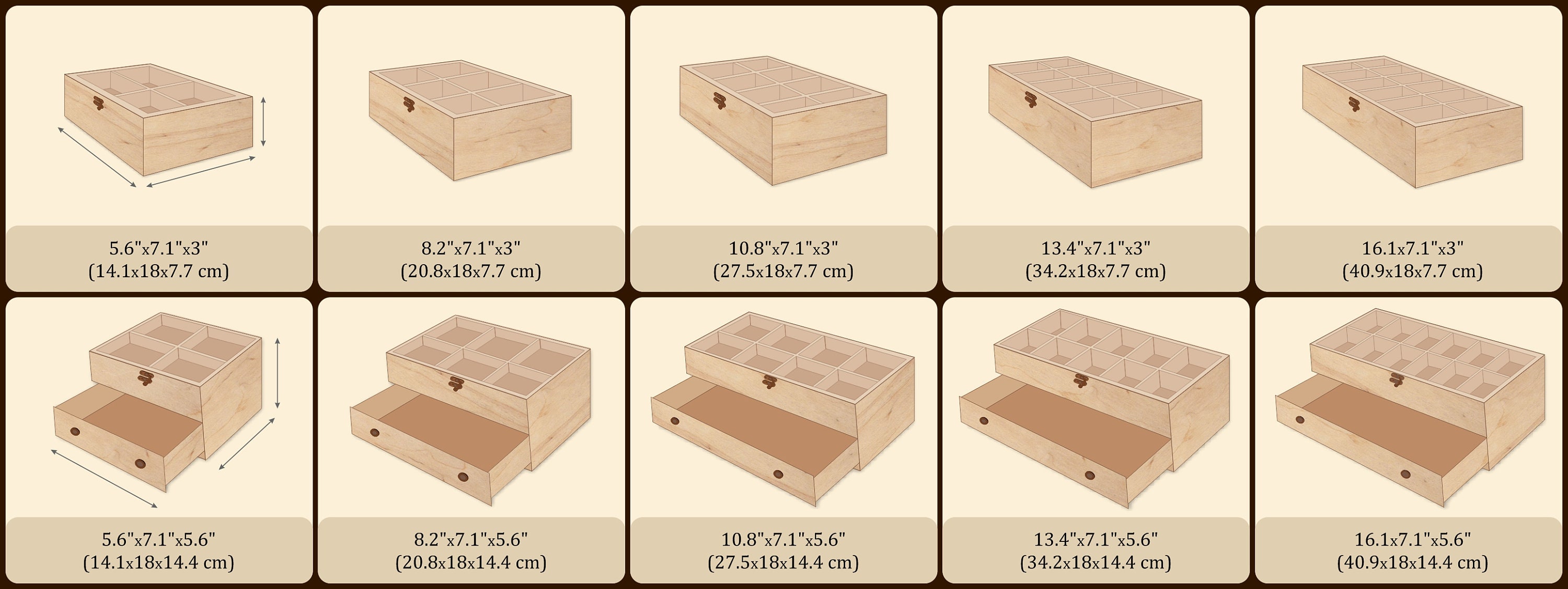 5.6"x7.1"x3"
(14.1x18x7.7 cm)

8.2"x7.1"x3"
(20.8x18x7.7 cm)

10.8"x7.1"x3"
(27.5x18x7.7 cm)

13.4"x7.1"x3"
(34.2x18x7.7 cm)

16.1x7.1"x3"
(40.9x18x7.7 cm)

5.6"x7.1"x5.6"
(14.1x18x14.4 cm)

8.2"x7.1"x5.6"
(20.8x18x14.4 cm)

10.8"x7.1"x5.6"
(27.5x18x14.4 cm)

13.4"x7.1"x5.6"
(34.2x18x14.4 cm)

16.1x7.1"x5.6"
(40.9x18x14.4 cm)